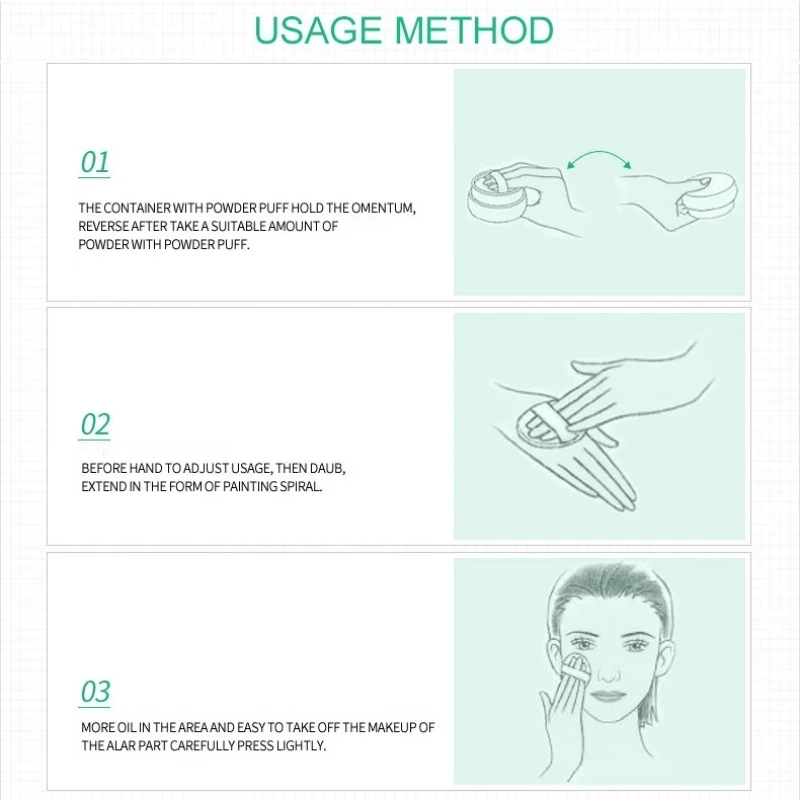 USAGE METHOD

01

THE CONTAINER WITH POWDER PUFF HOLD THE OMENTUM, REVERSE AFTER TAKE A SUITABLE AMOUNT OF POWDER WITH POWDER PUFF.

02

BEFORE HAND TO ADJUST USAGE, THEN DAUB, EXTEND IN THE FORM OF PAINTING SPIRAL.

03

MORE OIL IN THE AREA AND EASY TO TAKE OFF THE MAKEUP OF THE ALAR PART CAREFULLY PRESS LIGHTLY.