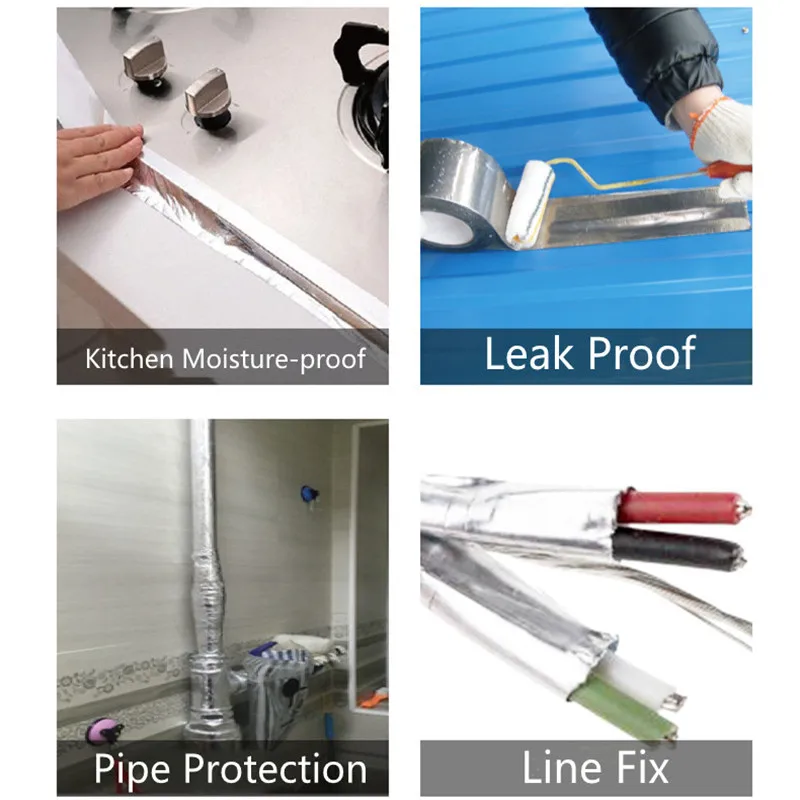 Kitchen Moisture-proof

Leak Proof

Pipe Protection

Line Fix