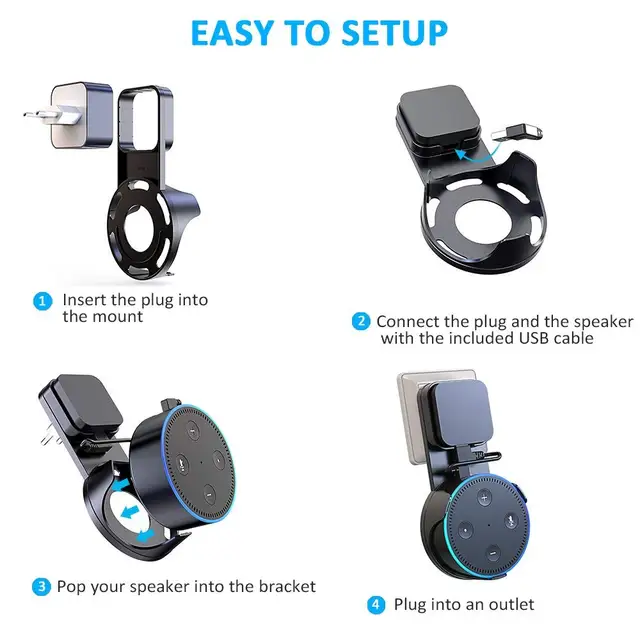 EASY TO SETUP

1 Insert the plug into the mount

2 Connect the plug and the speaker with the included USB cable

3 Pop your speaker into the bracket

4 Plug into an outlet