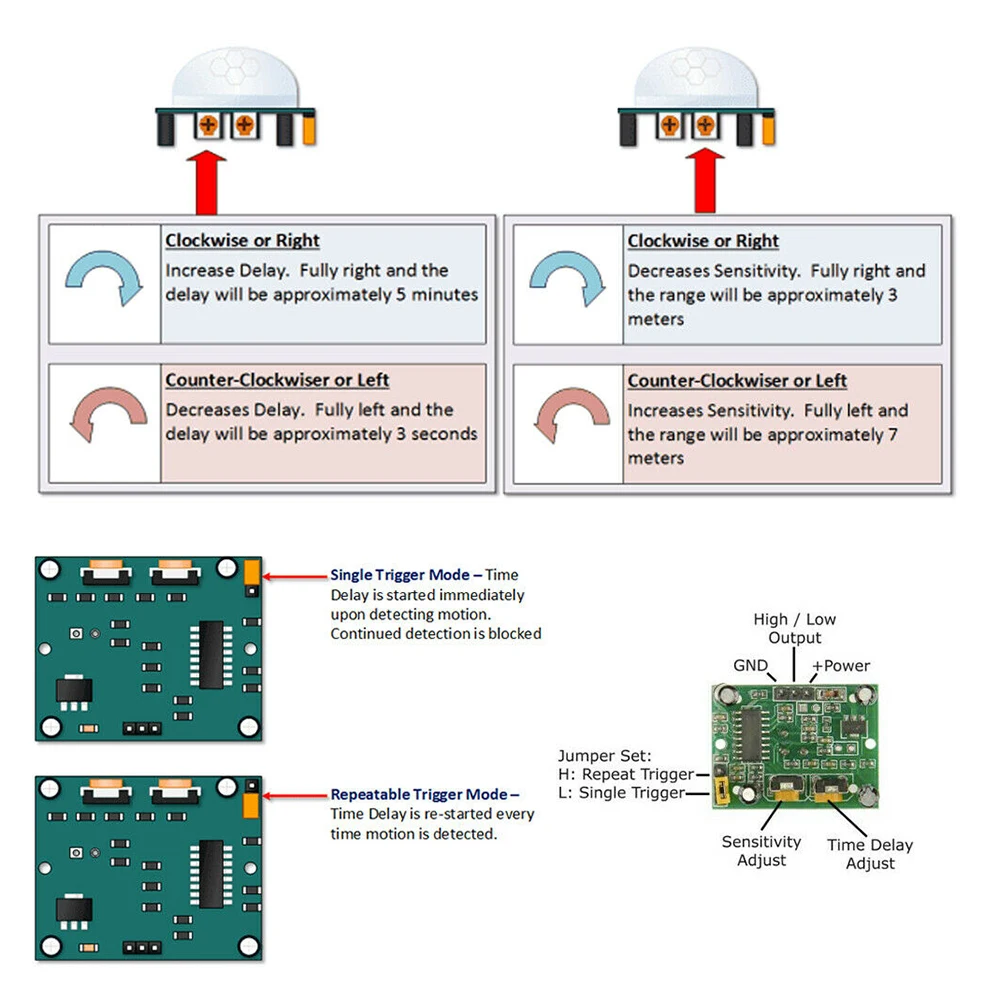 Clockwise or Right
Increase Delay. Fully right and the delay will be approximately 5 minutes

Counter-Clockwiser or Left
Decreases Delay. Fully left and the delay will be approximately 3 seconds

Clockwise or Right
Decreases Sensitivity. Fully right and the range will be approximately 3 meters

Counter-Clockwiser or Left
Increases Sensitivity. Fully left and the range will be approximately 7 meters

Single Trigger Mode – Time Delay is started immediately upon detecting motion. Continued detection is blocked

Repeatable Trigger Mode – Time Delay is re-started every time motion is detected.

High / Low Output
GND
+Power
Jumper Set:
H: Repeat Trigger
L: Single Trigger
Sensitivity Adjust
Time Delay Adjust