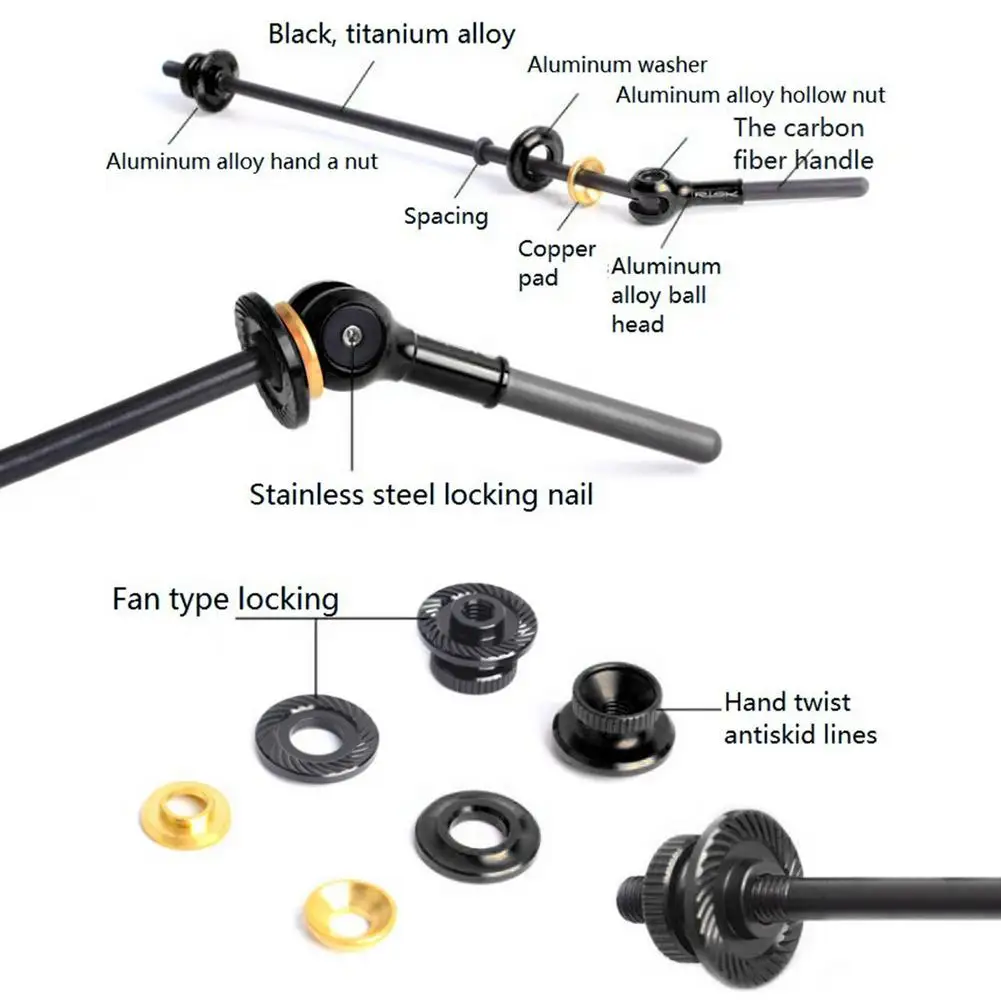 Black, titanium alloy

Aluminum washer

Aluminum alloy hollow nut

The carbon fiber handle

Aluminum alloy hand a nut

Spacing

Copper pad

Aluminum alloy ball head

RISK

Stainless steel locking nail

Fan type locking

Hand twist antiskid lines