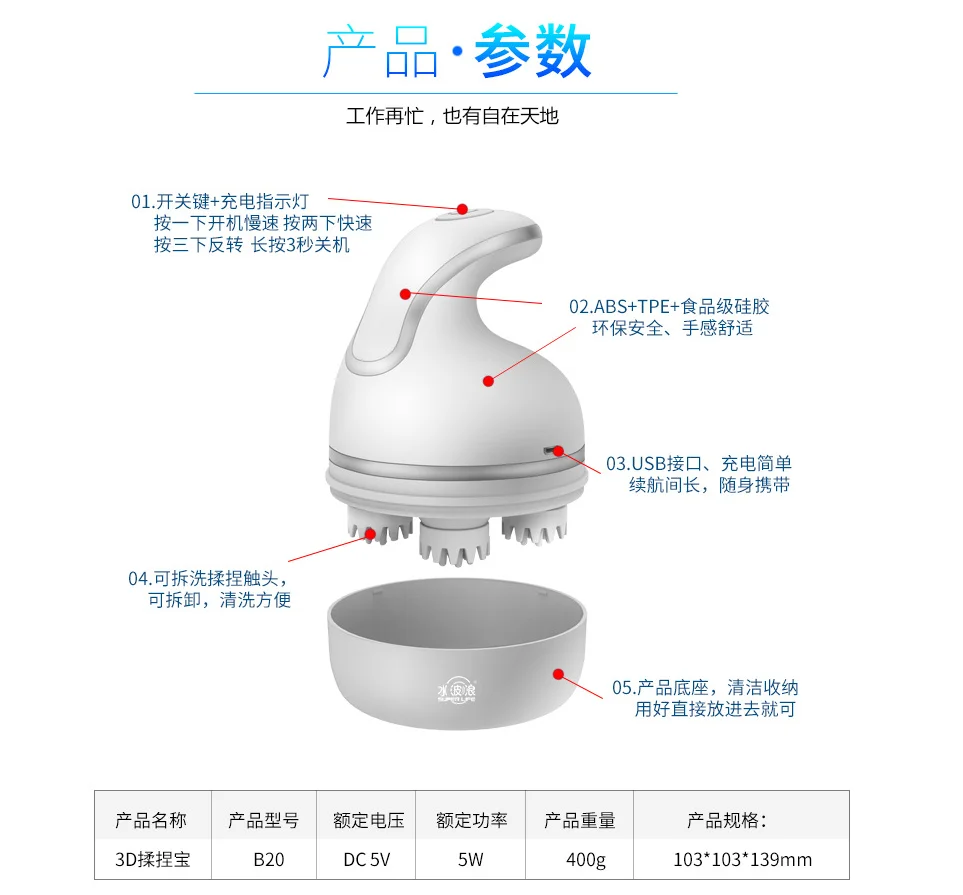 产品·参数

工作再忙，也有自在天地

01.开关键+充电指示灯
按一下开机慢速 按两下快速
按三下反转 长按3秒关机

02.ABS+TPE+食品级硅胶
环保安全、手感舒适

03.USB接口、充电简单
续航间长，随身携带

04.可拆洗揉捏触头，
可拆卸，清洗方便

水波浪
SUPER LIFE

05.产品底座，清洁收纳
用好直接放进去就可

| 产品名称 | 产品型号 | 额定电压 | 额定功率 | 产品重量 | 产品规格： |
|---|---|---|---|---|---|
| 3D揉捏宝 | B20 | DC 5V | 5W | 400g | 103*103*139mm |