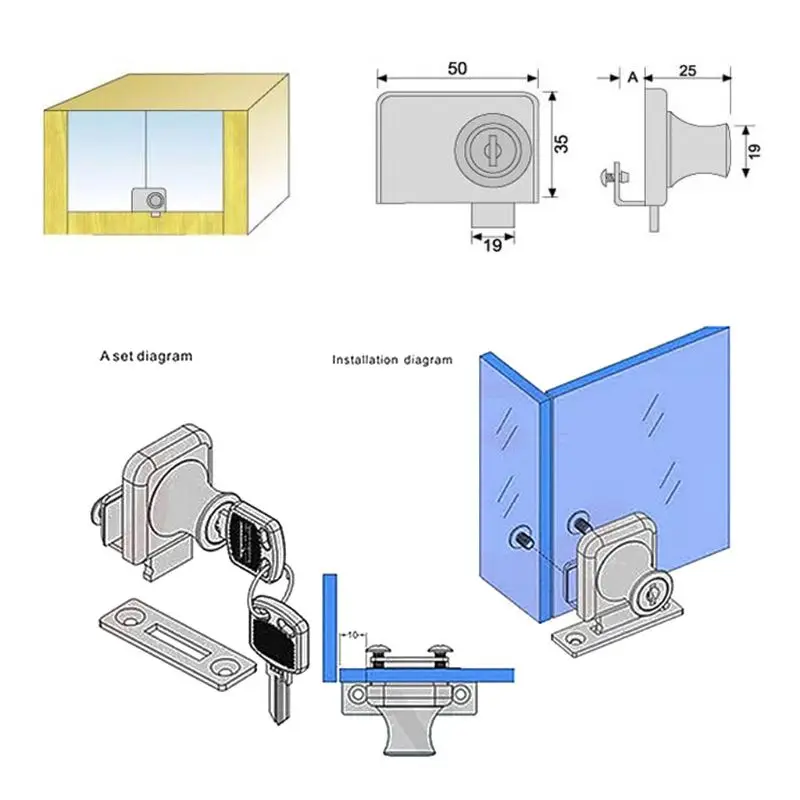 50
35
19
A
25
19

A set diagram

Installation diagram

10