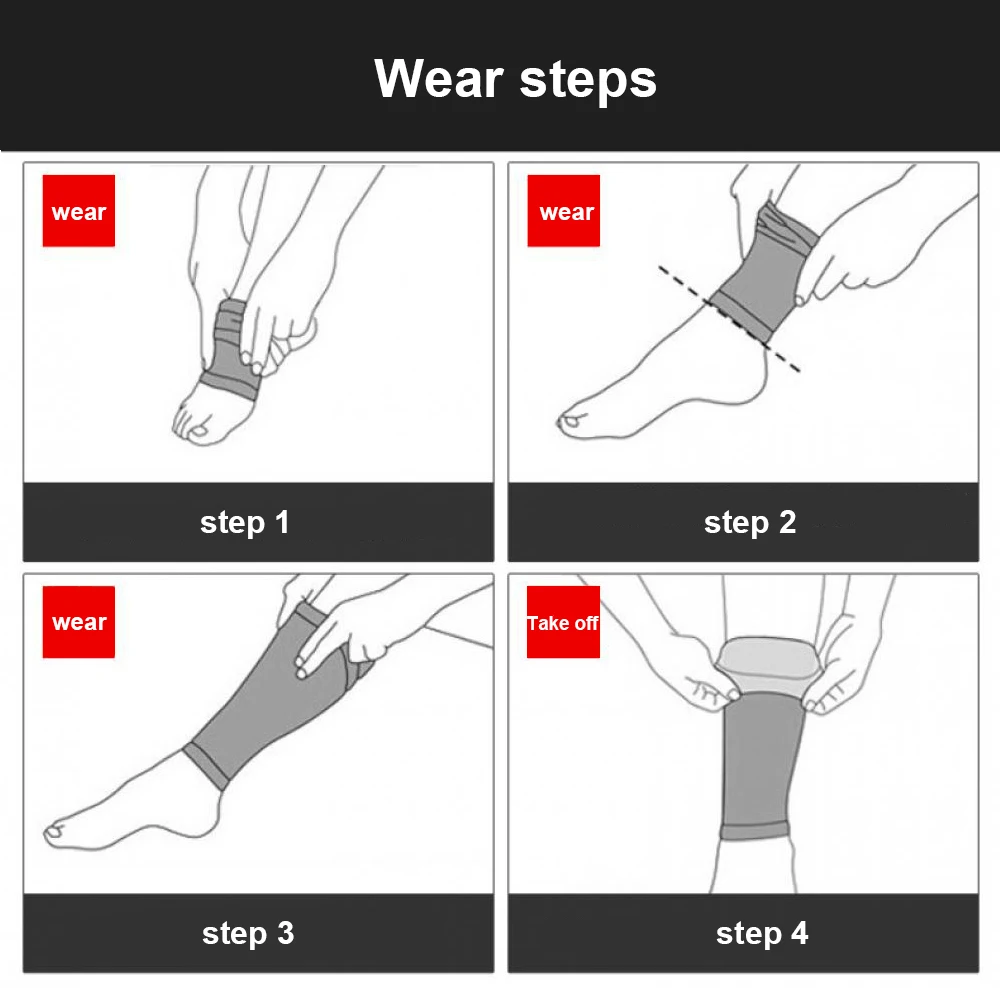 Wear steps

wear

step 1

wear

step 2

wear

step 3

Take off

step 4