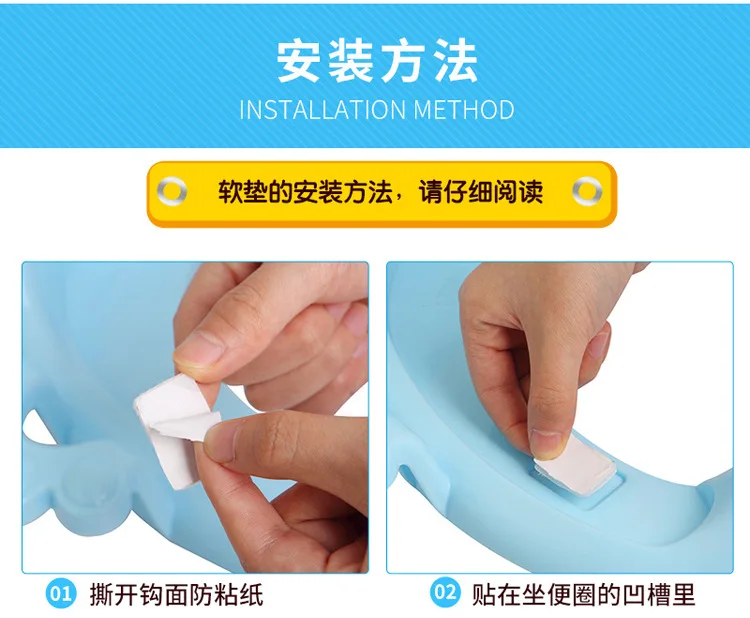 安装方法
INSTALLATION METHOD

软垫的安装方法，请仔细阅读

01 撕开钩面防粘纸

02 贴在坐便圈的凹槽里