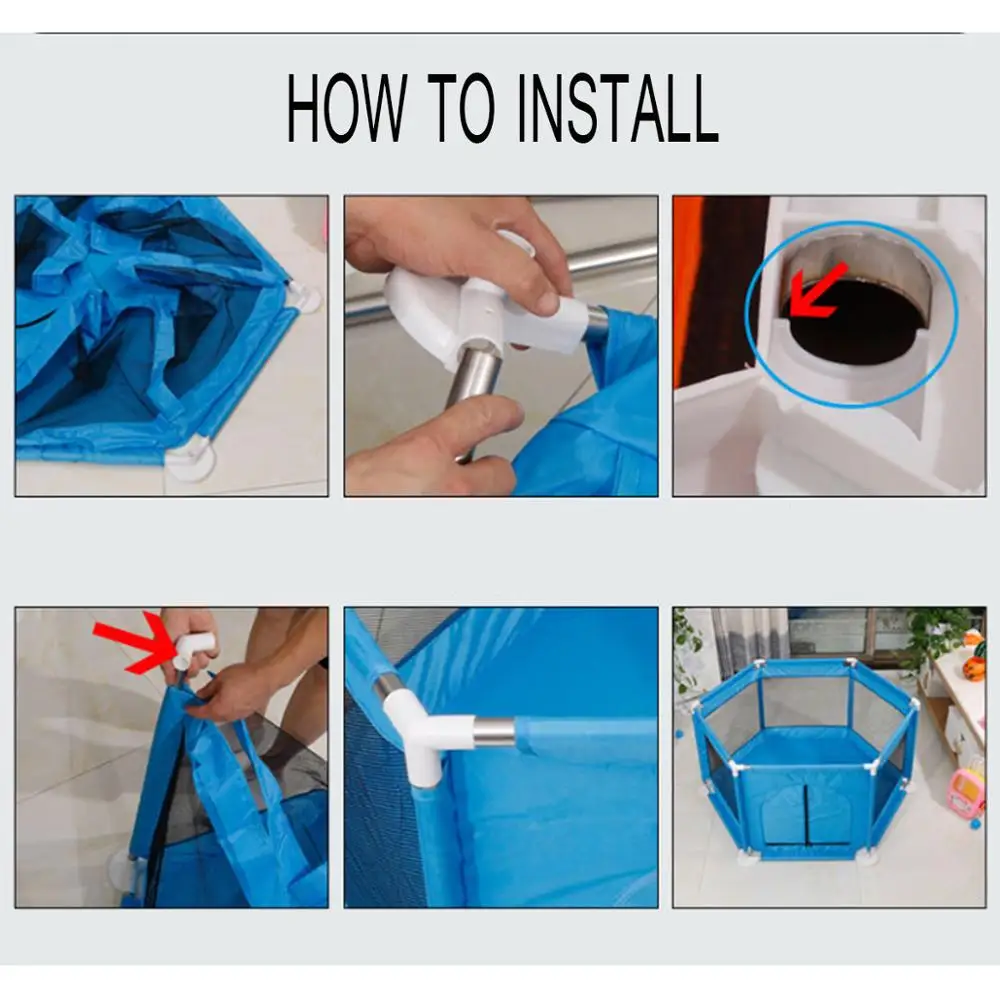 HOW TO INSTALL