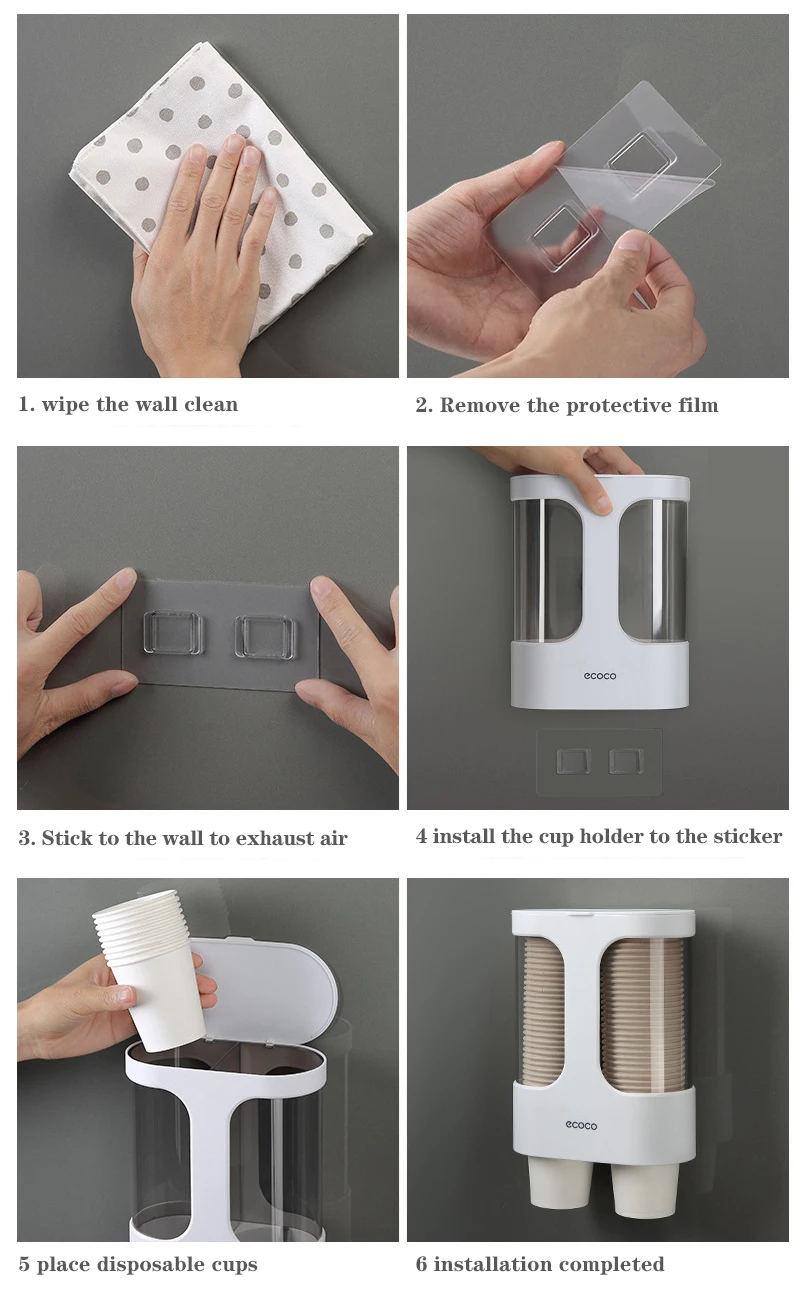 1. wipe the wall clean

2. Remove the protective film

3. Stick to the wall to exhaust air

ecoco

4 install the cup holder to the sticker

5 place disposable cups

ecoco

6 installation completed