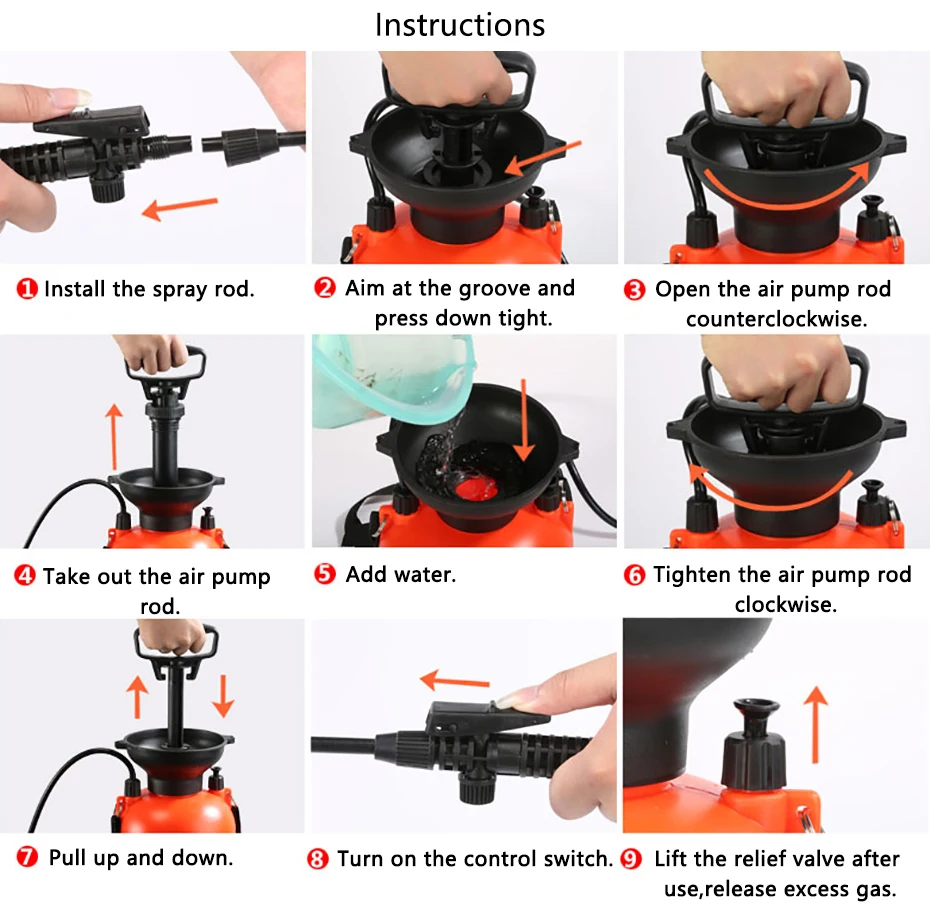 Instructions

❶ Install the spray rod.

❷ Aim at the groove and press down tight.

❸ Open the air pump rod counterclockwise.

❹ Take out the air pump rod.

❺ Add water.

❻ Tighten the air pump rod clockwise.

❼ Pull up and down.

❽ Turn on the control switch.

❾ Lift the relief valve after use,release excess gas.