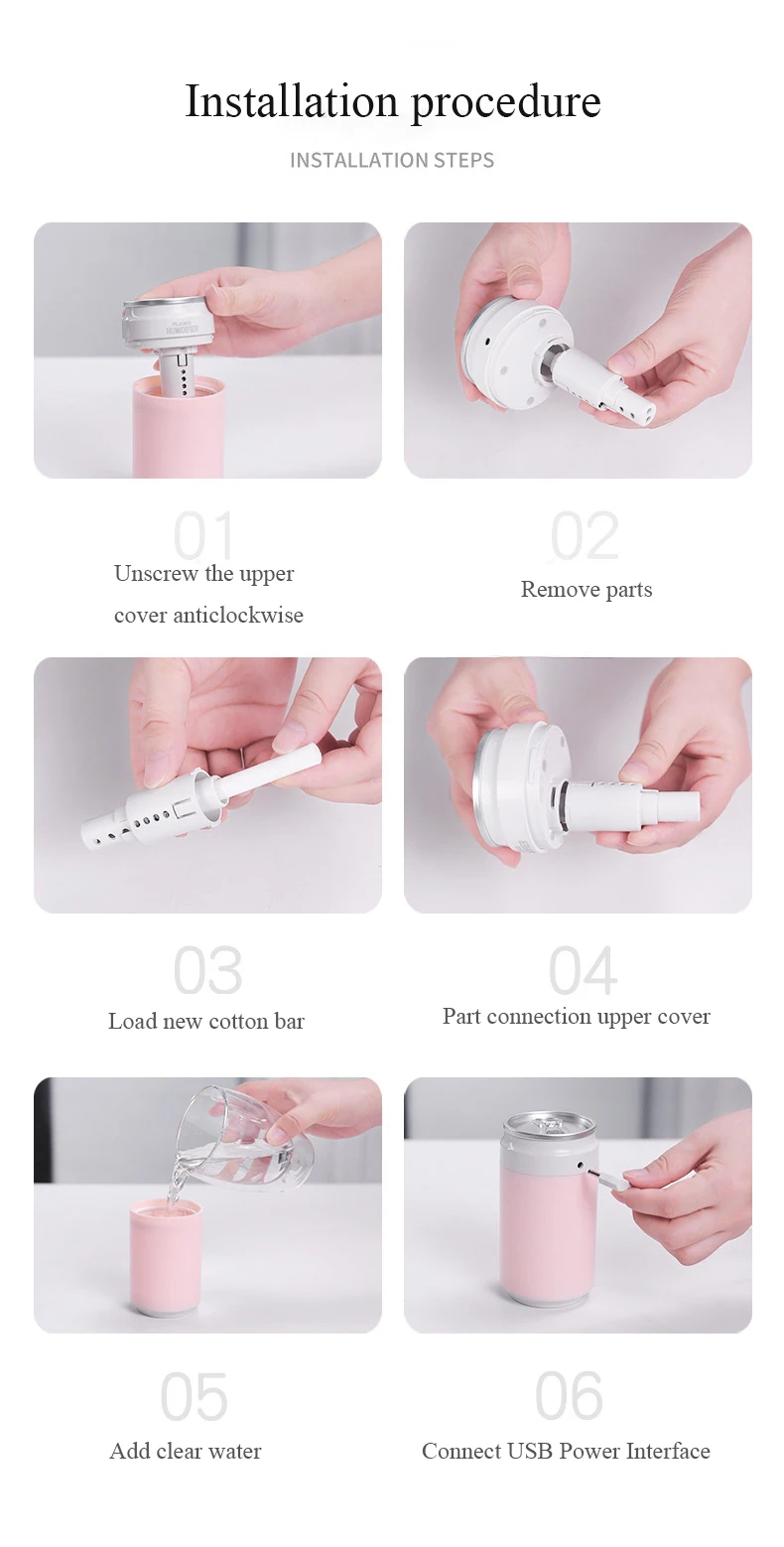 Installation procedure

INSTALLATION STEPS

01

Unscrew the upper cover anticlockwise

02

Remove parts

03

Load new cotton bar

04

Part connection upper cover

05

Add clear water

06

Connect USB Power Interface