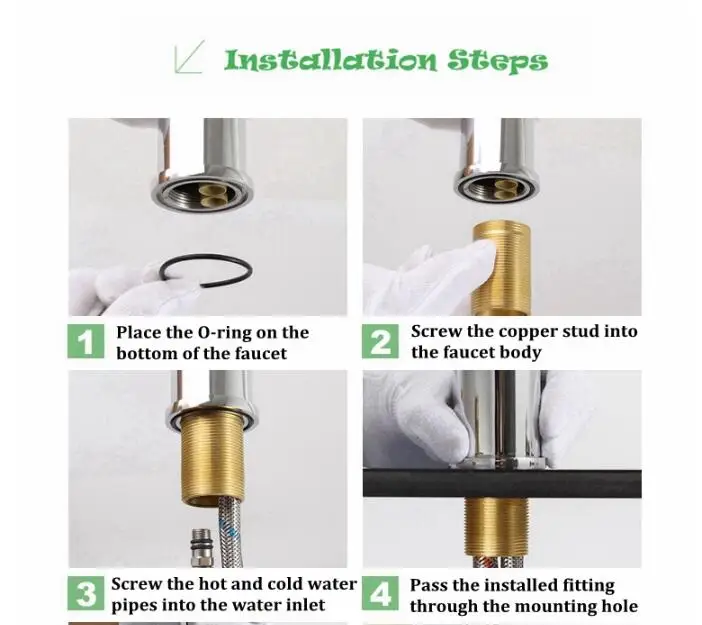 Installation Steps

1 Place the O-ring on the bottom of the faucet

2 Screw the copper stud into the faucet body

3 Screw the hot and cold water pipes into the water inlet

4 Pass the installed fitting through the mounting hole