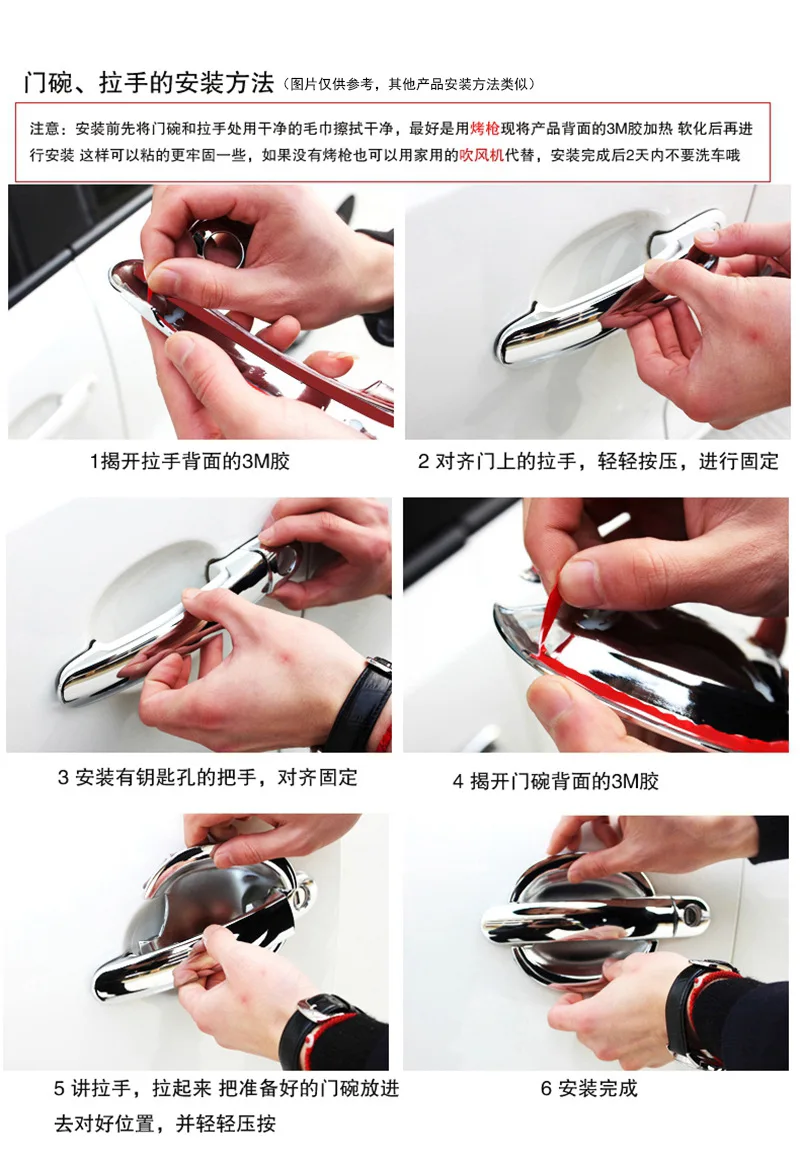 门碗、拉手的安装方法（图片仅供参考，其他产品安装方法类似）

注意：安装前先将门碗和拉手处用干净的毛巾擦拭干净，最好是用烤枪现将产品背面的3M胶加热 软化后再进行安装 这样可以粘的更牢固一些，如果没有烤枪也可以用家用的吹风机代替，安装完成后2天内不要洗车哦

1揭开拉手背面的3M胶

2 对齐门上的拉手，轻轻按压，进行固定

3 安装有钥匙孔的把手，对齐固定

4 揭开门碗背面的3M胶

5 讲拉手，拉起来 把准备好的门碗放进去对好位置，并轻轻压按

6 安装完成