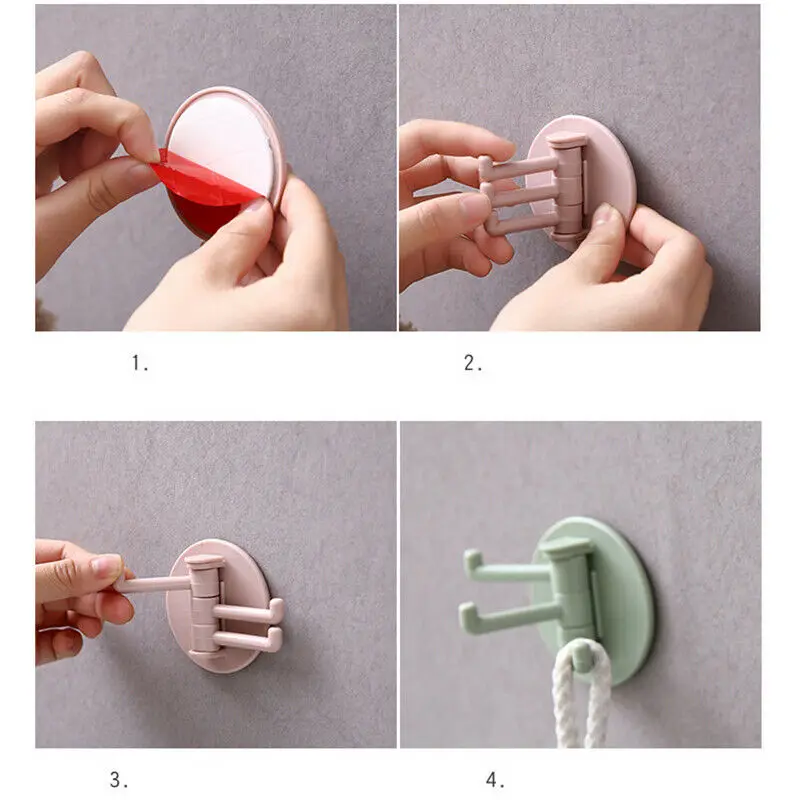 1.

2.

3.

4.