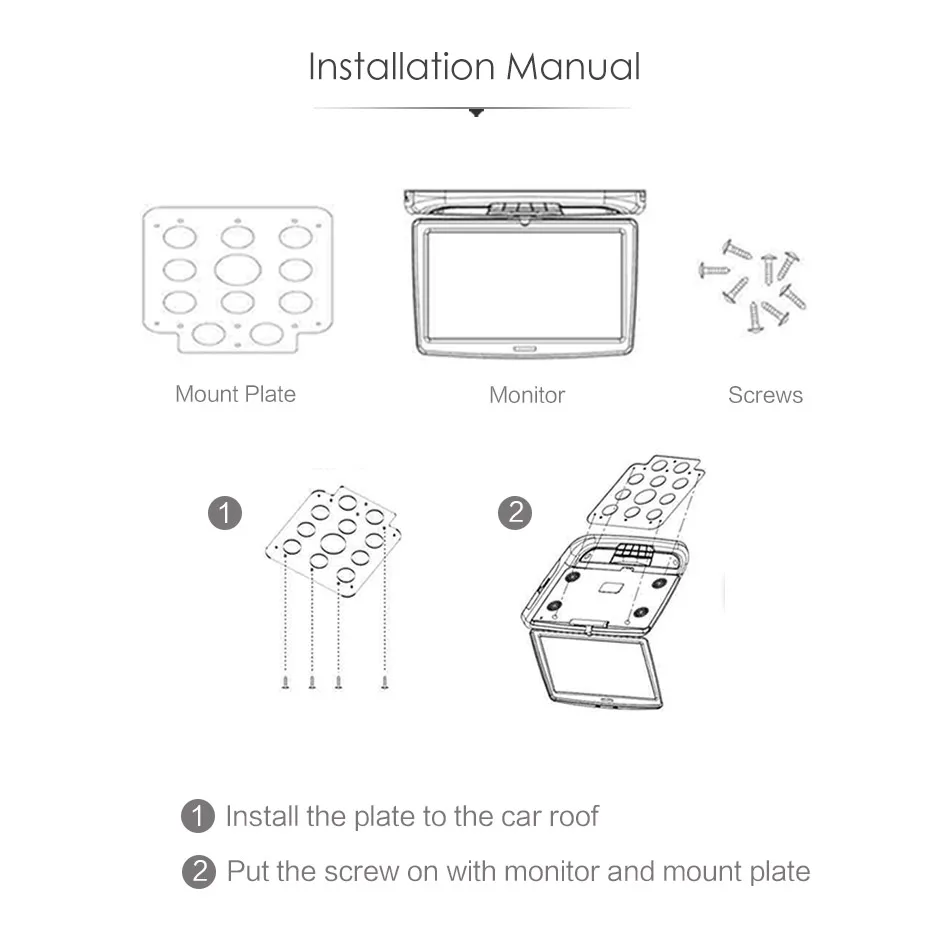 Installation Manual

Mount Plate

Monitor

Screws

1

2

1 Install the plate to the car roof

2 Put the screw on with monitor and mount plate