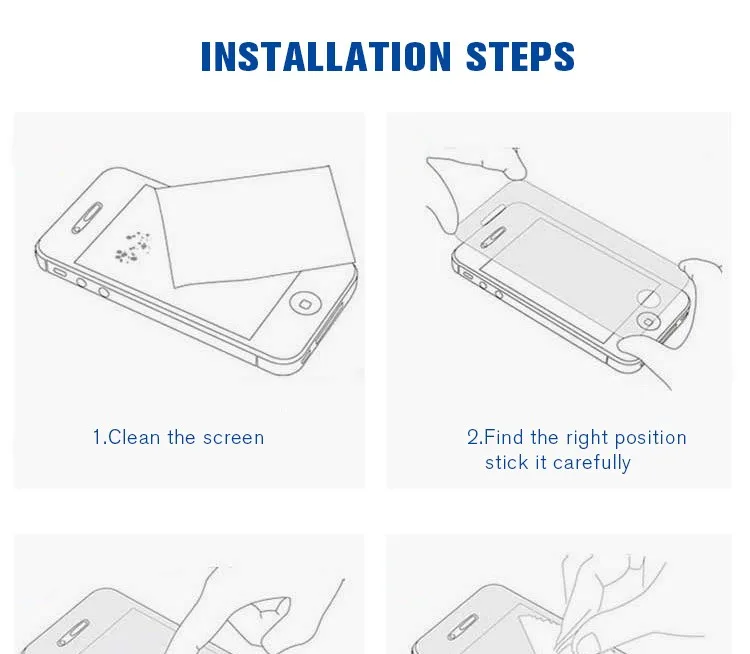 INSTALLATION STEPS

1.Clean the screen

2.Find the right position stick it carefully