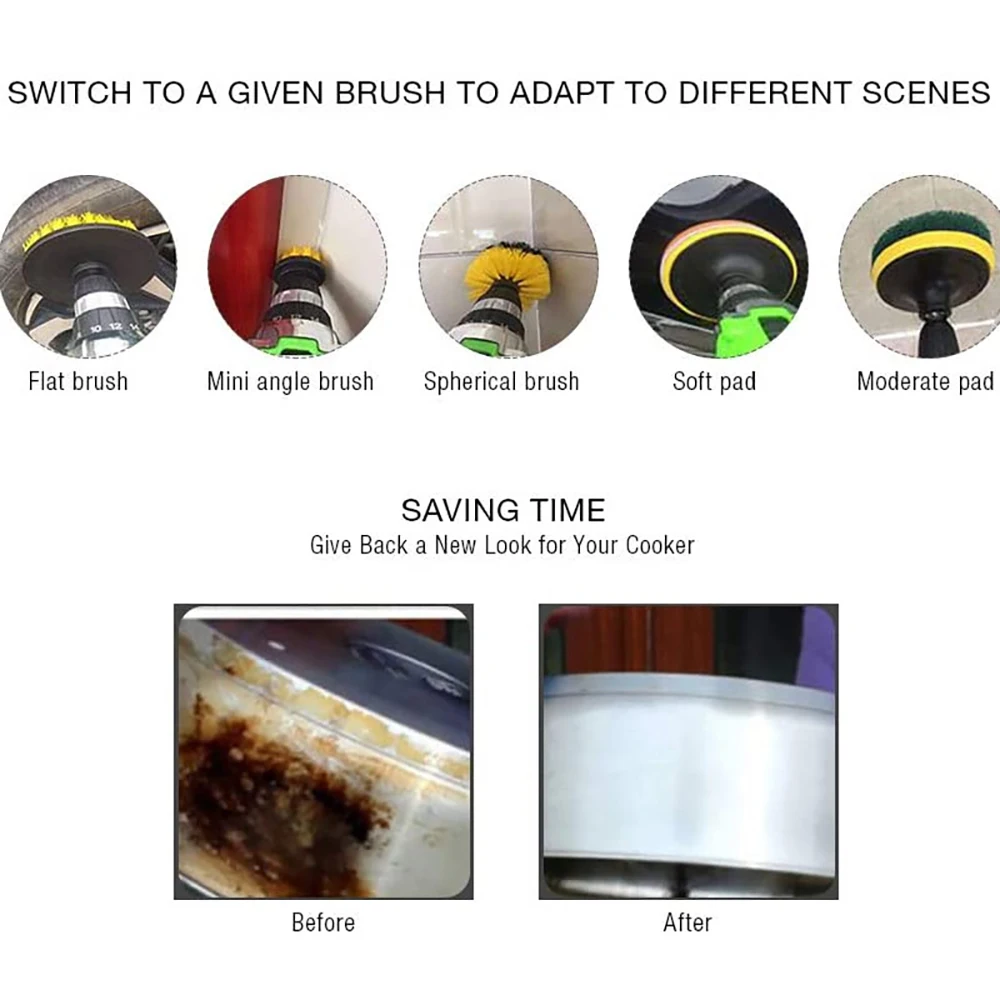 SWITCH TO A GIVEN BRUSH TO ADAPT TO DIFFERENT SCENES

Flat brush

Mini angle brush

Spherical brush

Soft pad

Moderate pad

SAVING TIME
Give Back a New Look for Your Cooker

Before

After