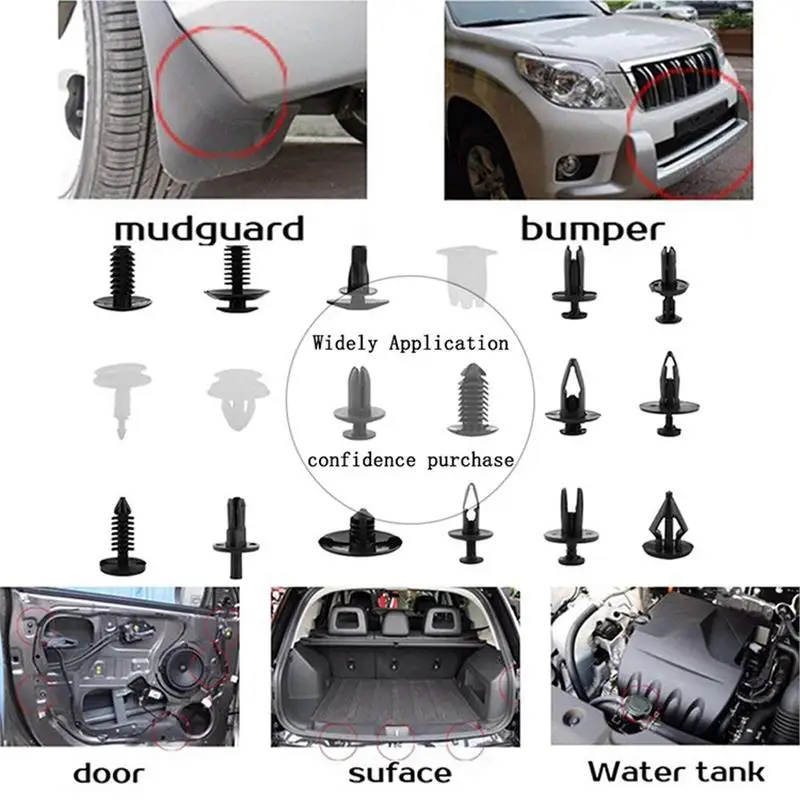 mudguard

bumper

Widely Application

confidence purchase

door

suface

Water tank