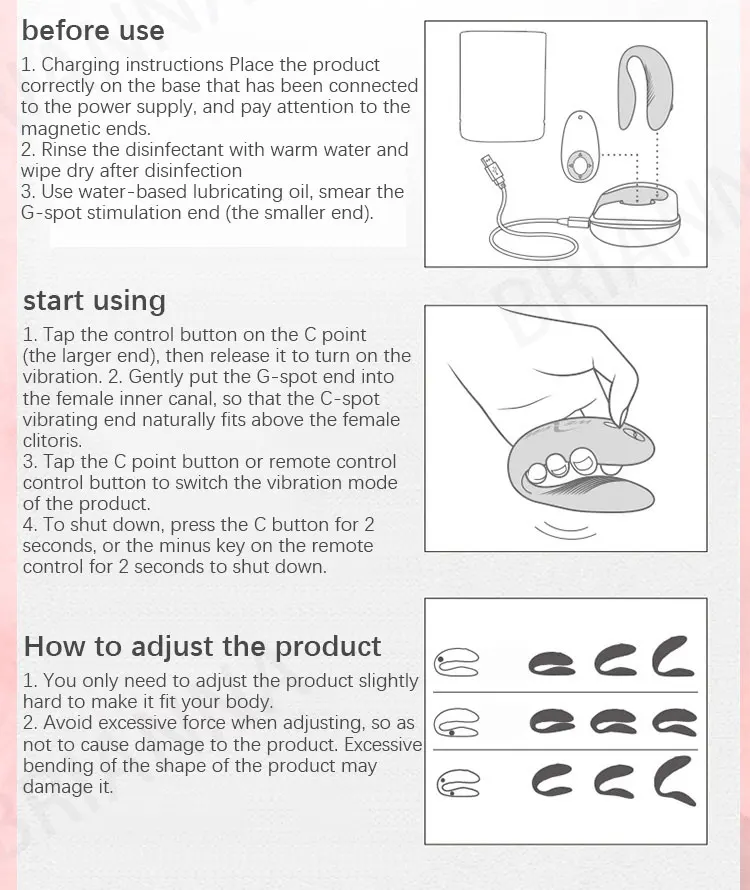 before use

1. Charging instructions Place the product correctly on the base that has been connected to the power supply, and pay attention to the magnetic ends.
2. Rinse the disinfectant with warm water and wipe dry after disinfection
3. Use water-based lubricating oil, smear the G-spot stimulation end (the smaller end).

start using

1. Tap the control button on the C point (the larger end), then release it to turn on the vibration. 2. Gently put the G-spot end into the female inner canal, so that the C-spot vibrating end naturally fits above the female clitoris.
3. Tap the C point button or remote control control button to switch the vibration mode of the product.
4. To shut down, press the C button for 2 seconds, or the minus key on the remote control for 2 seconds to shut down.

How to adjust the product

1. You only need to adjust the product slightly hard to make it fit your body.
2. Avoid excessive force when adjusting, so as not to cause damage to the product. Excessive bending of the shape of the product may damage it.