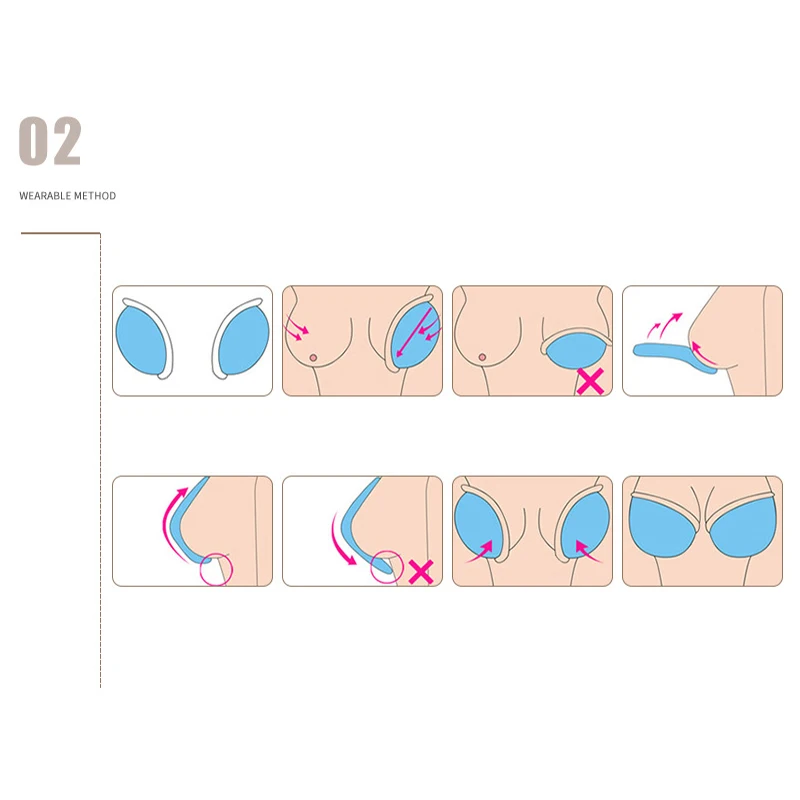 02

WEARABLE METHOD