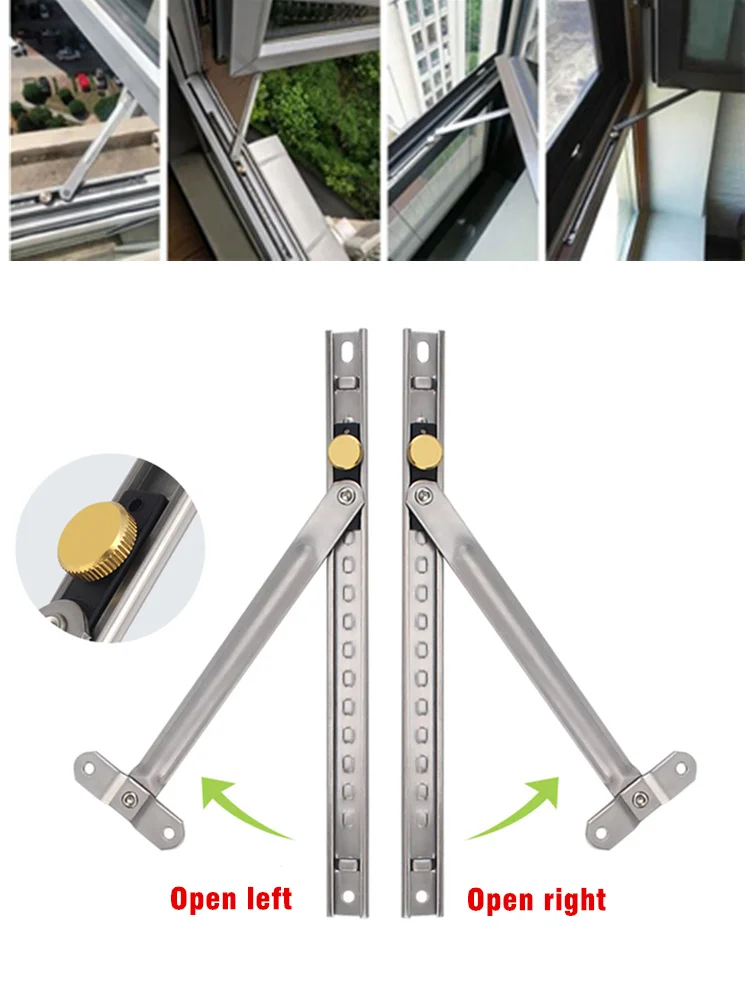 Open left

Open right