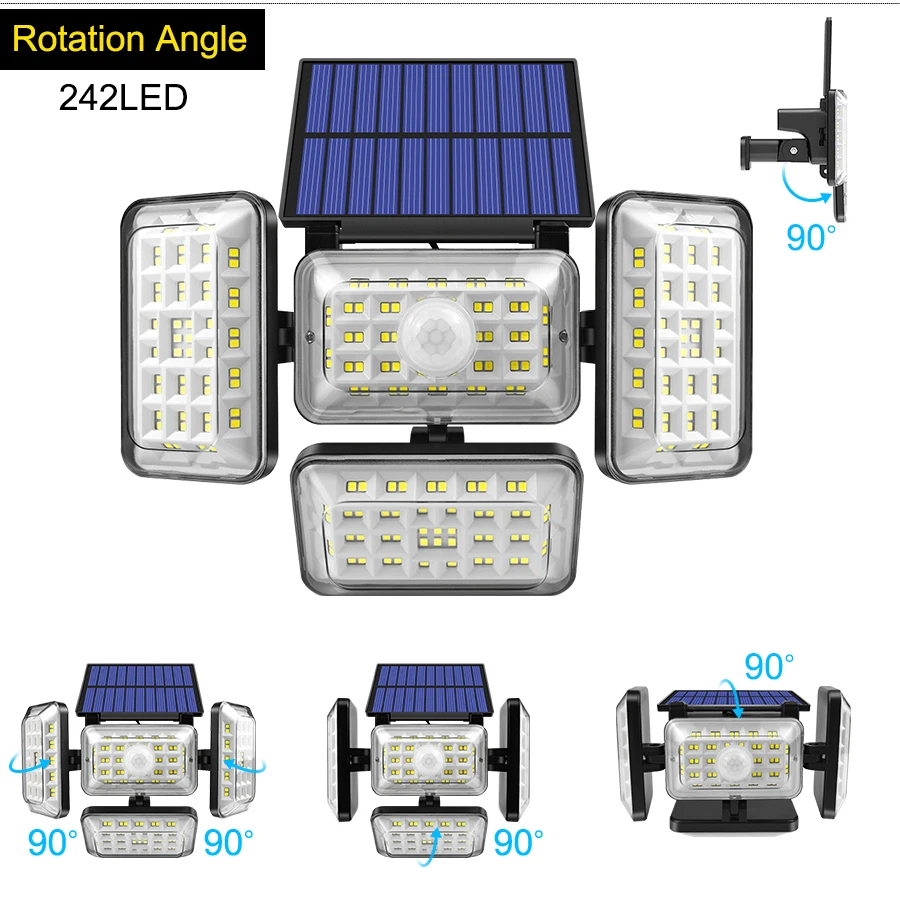 Rotation Angle
242LED

90°

90°
90°
90°
90°