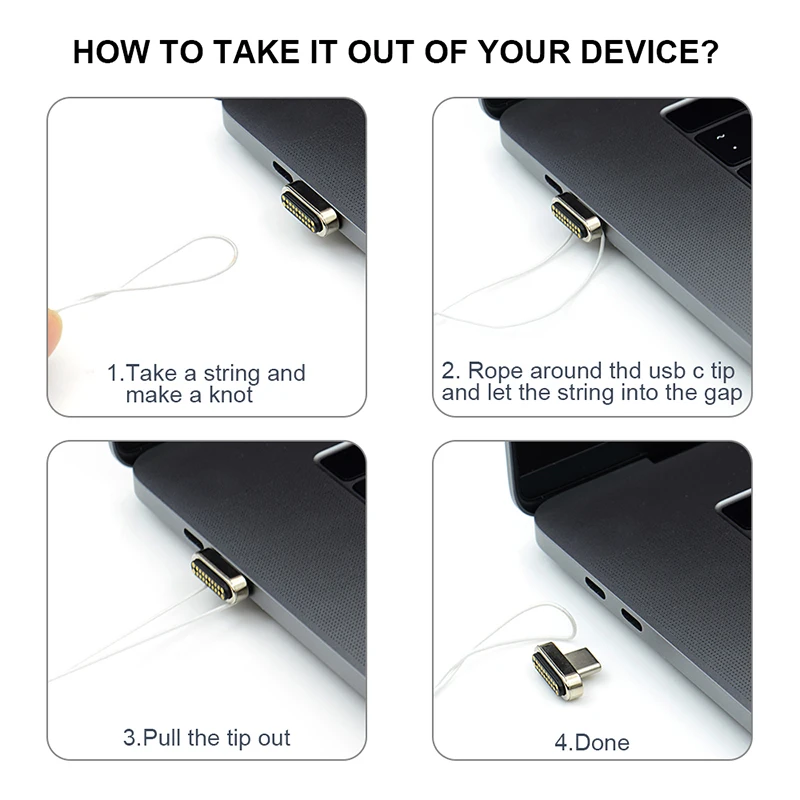 HOW TO TAKE IT OUT OF YOUR DEVICE?

1.Take a string and make a knot

2. Rope around thd usb c tip and let the string into the gap

3.Pull the tip out

4.Done