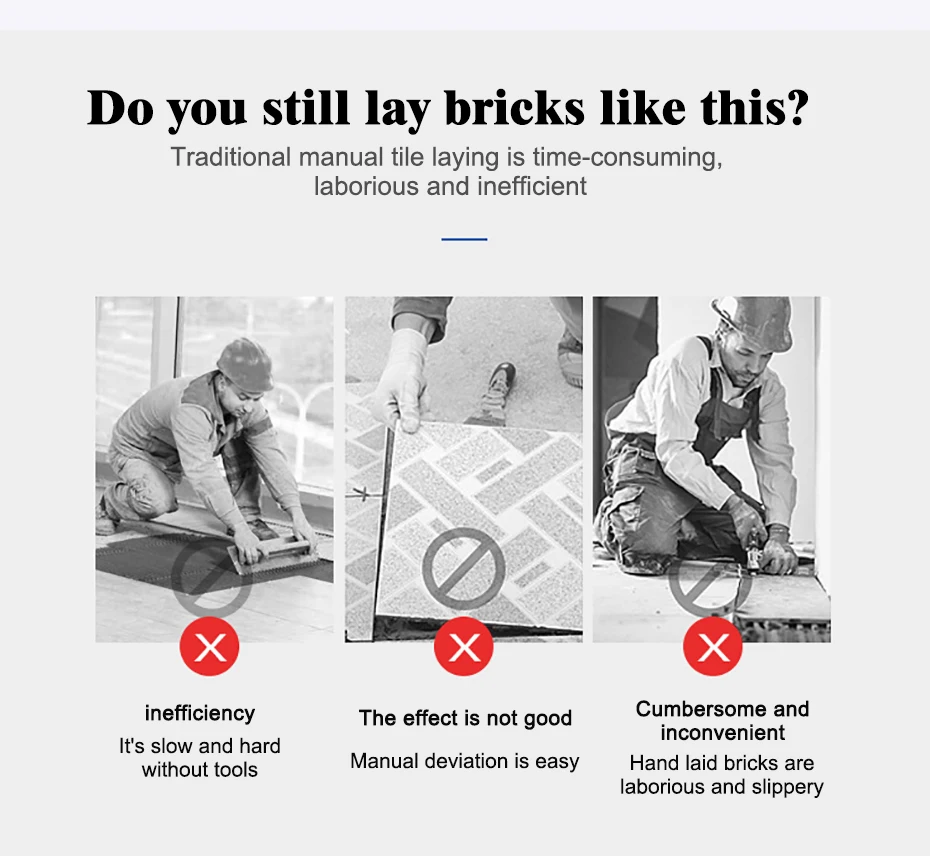 Do you still lay bricks like this?

Traditional manual tile laying is time-consuming, laborious and inefficient

inefficiency

It's slow and hard without tools

The effect is not good

Manual deviation is easy

Cumbersome and inconvenient

Hand laid bricks are laborious and slippery