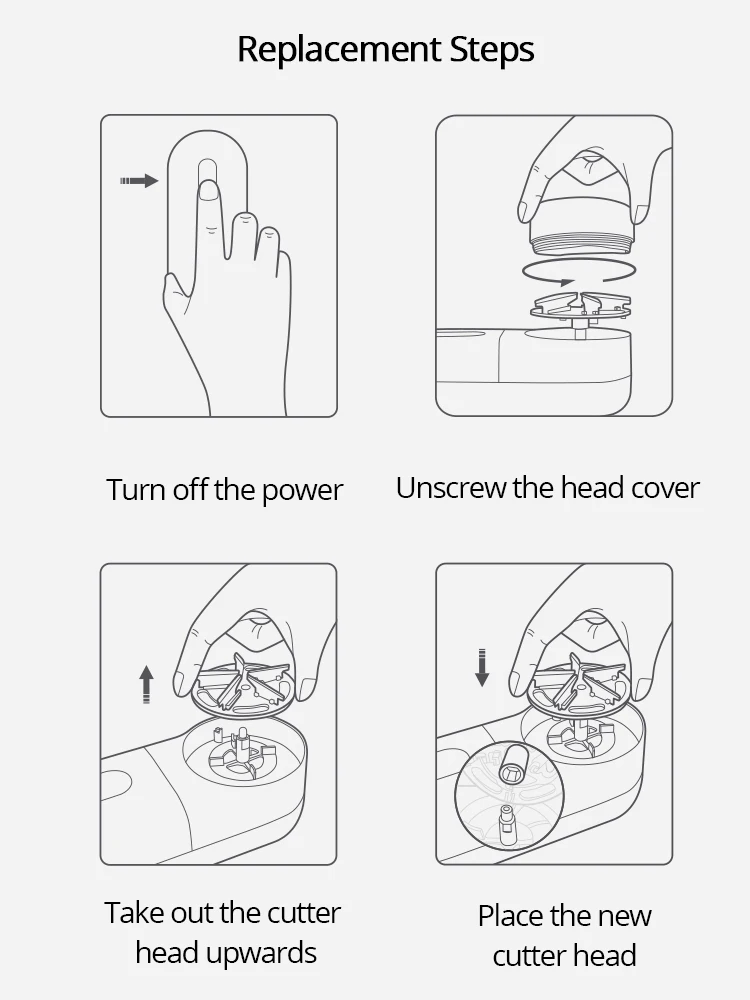 Replacement Steps

Turn off the power

Unscrew the head cover

Take out the cutter head upwards

Place the new cutter head