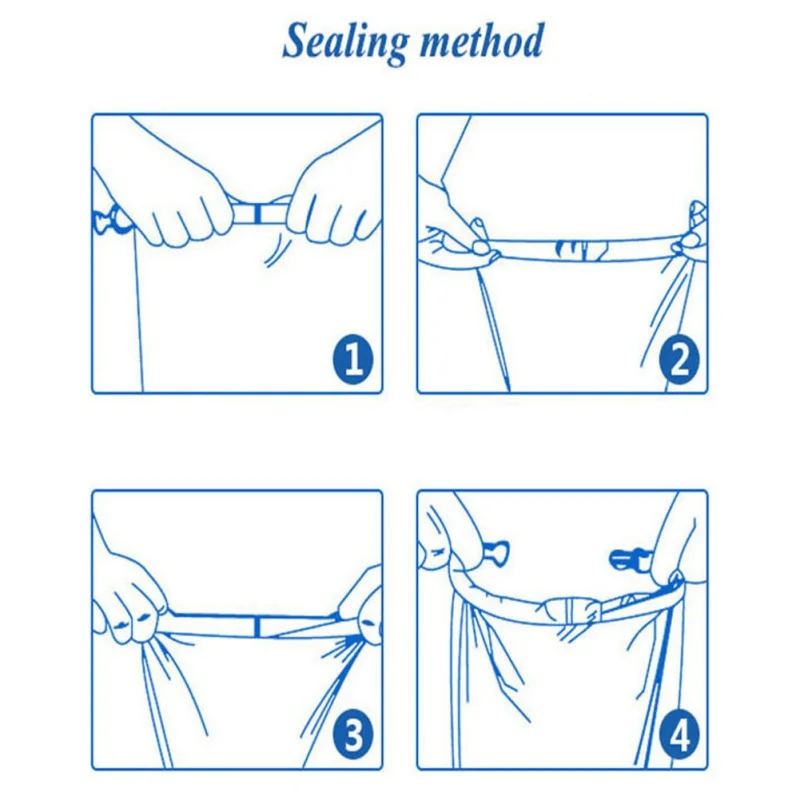 Sealing method

1

2

3

4