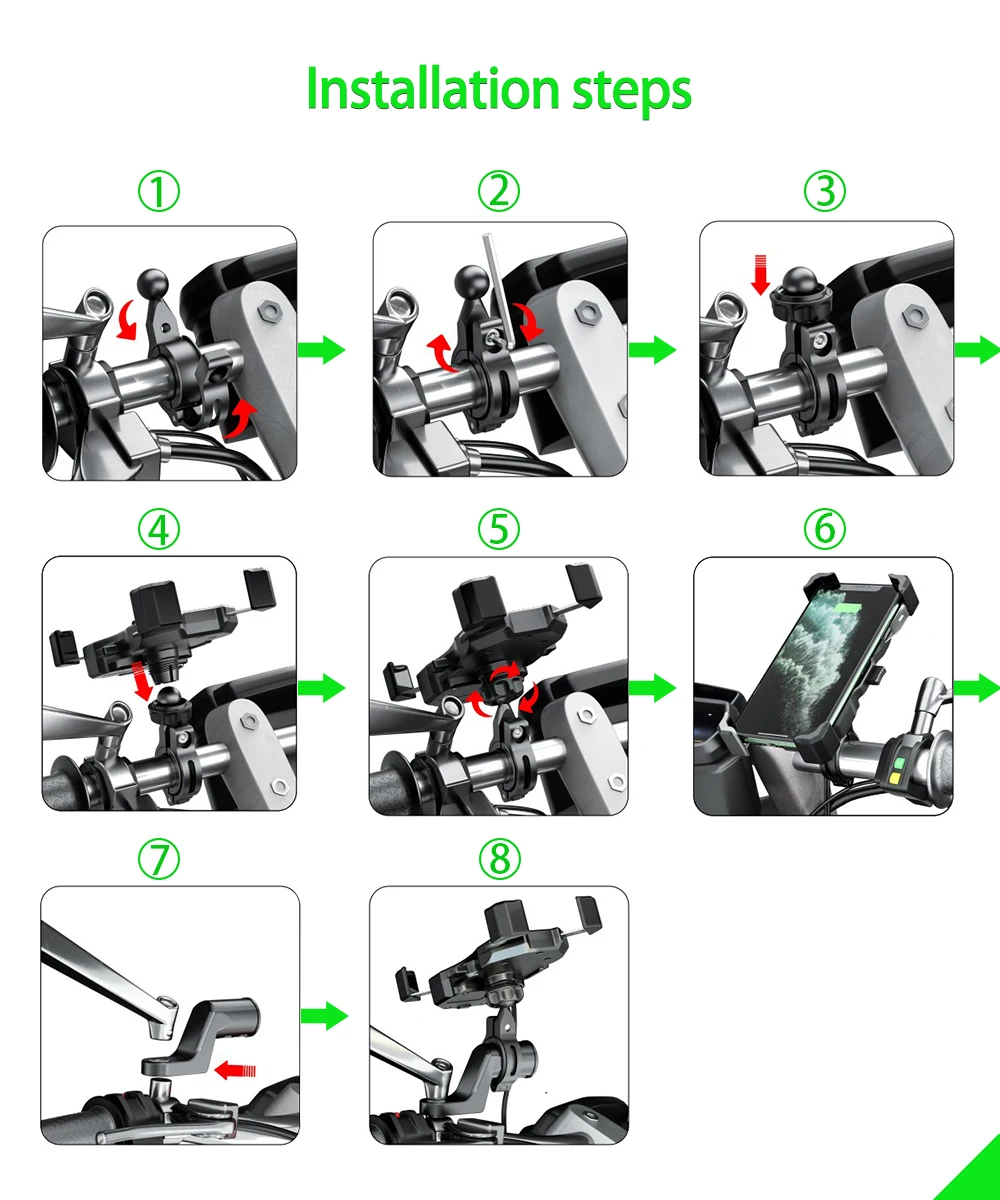 Installation steps

①

②

③

④

⑤

⑥

⑦

⑧