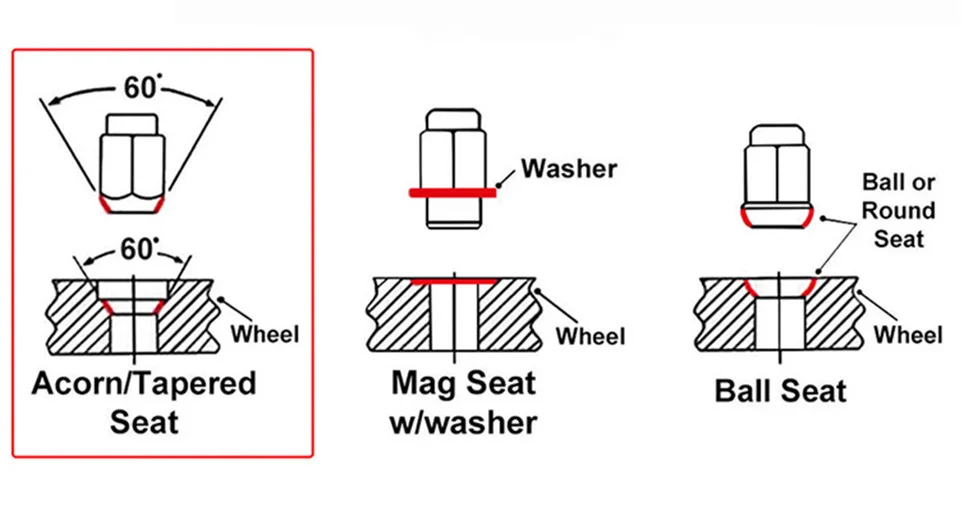 60°

60°

Wheel

Acorn/Tapered Seat

Washer

Wheel

Mag Seat w/washer

Ball or Round Seat

Wheel

Ball Seat