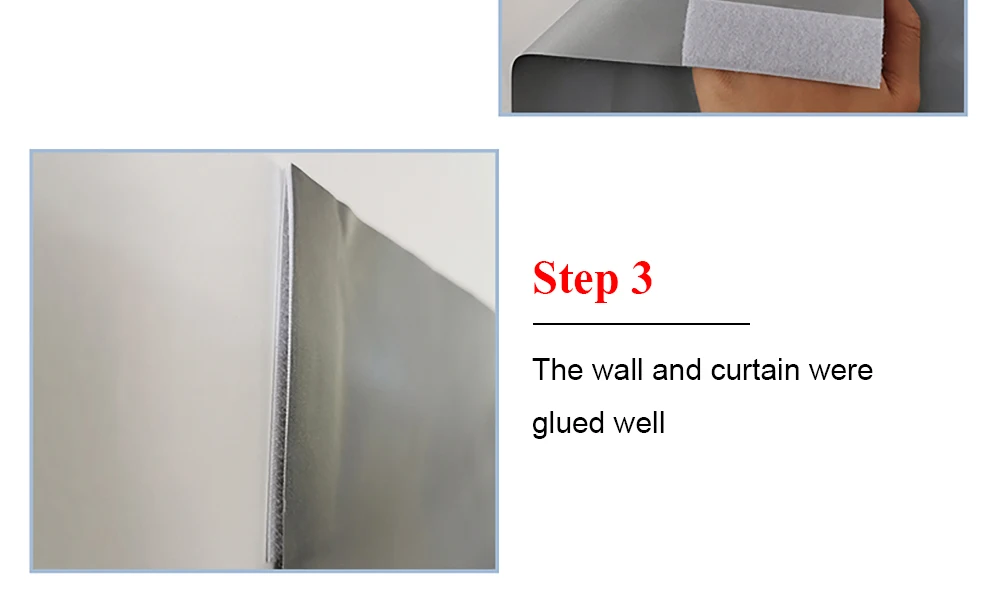 Step 3

The wall and curtain were glued well