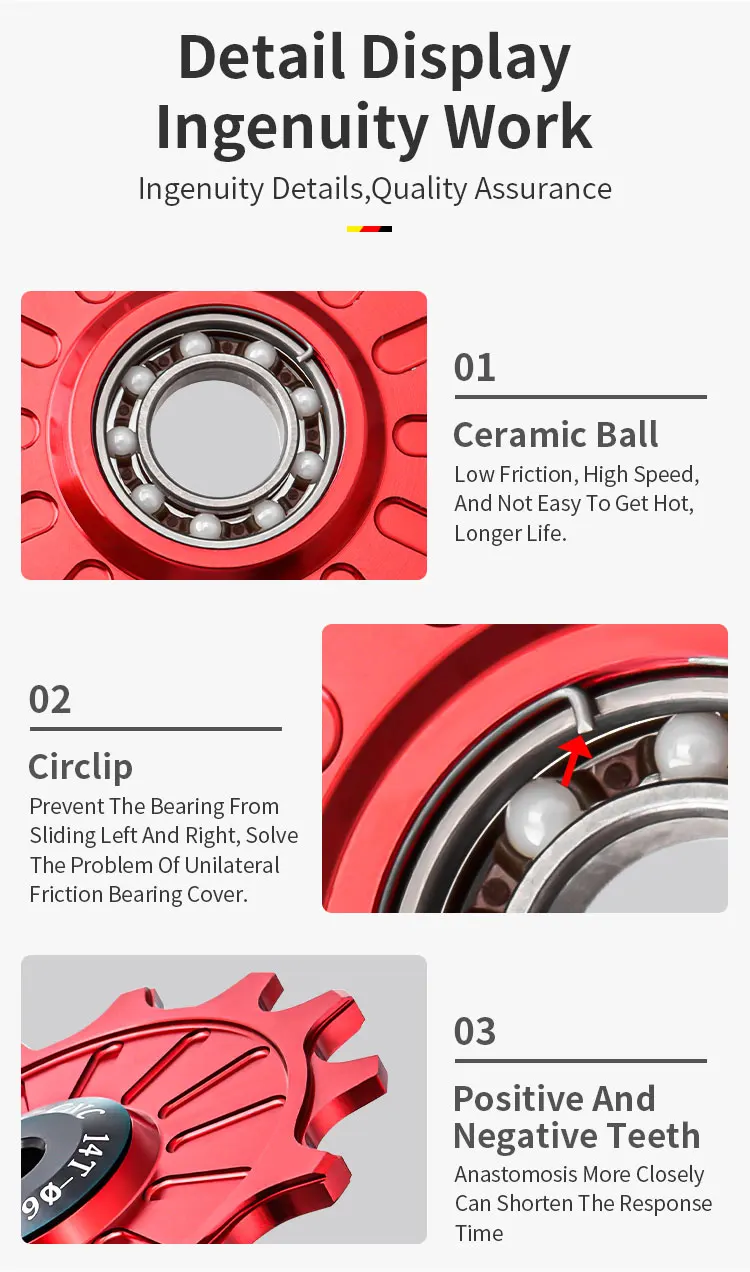 Detail Display
Ingenuity Work

Ingenuity Details,Quality Assurance

01

Ceramic Ball

Low Friction, High Speed, And Not Easy To Get Hot, Longer Life.

02

Circlip

Prevent The Bearing From Sliding Left And Right, Solve The Problem Of Unilateral Friction Bearing Cover.

03

Positive And Negative Teeth

Anastomosis More Closely Can Shorten The Response Time

14T-Φ6