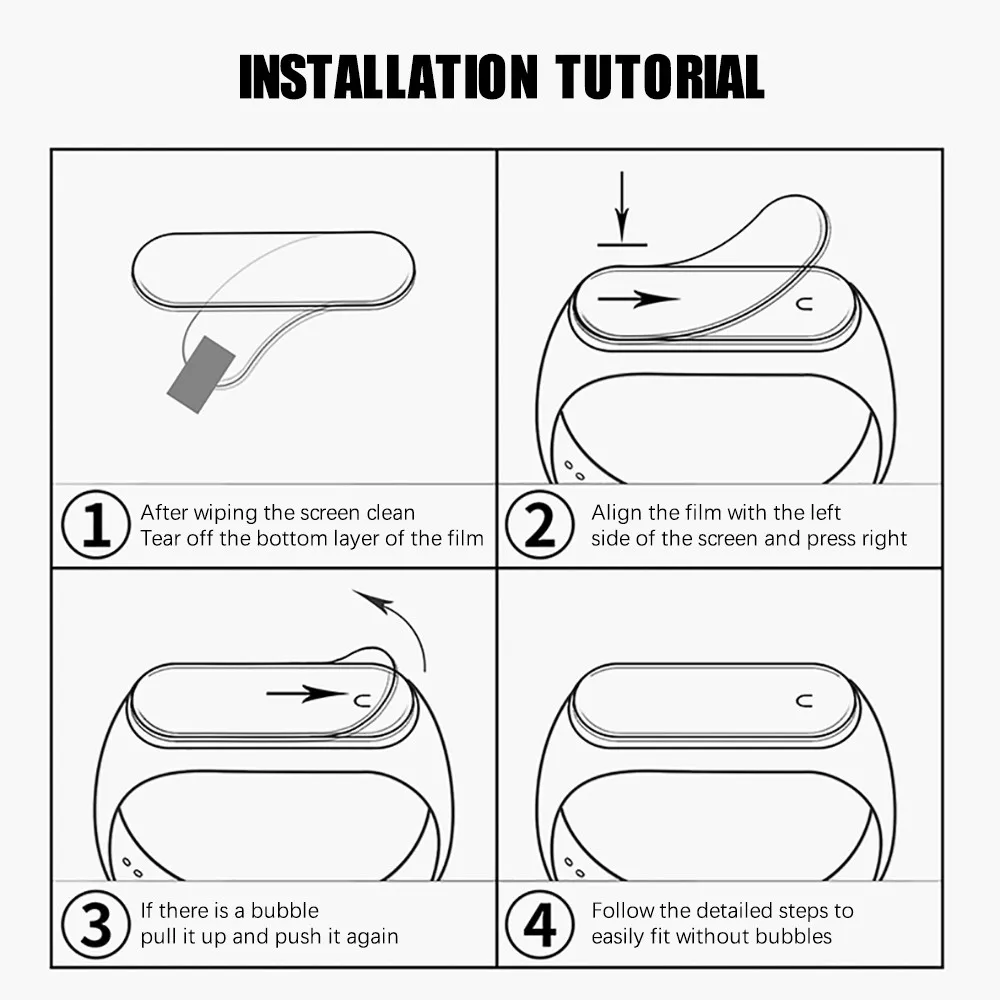 INSTALLATION TUTORIAL

1 After wiping the screen clean
Tear off the bottom layer of the film

2 Align the film with the left side of the screen and press right

3 If there is a bubble
pull it up and push it again

4 Follow the detailed steps to easily fit without bubbles