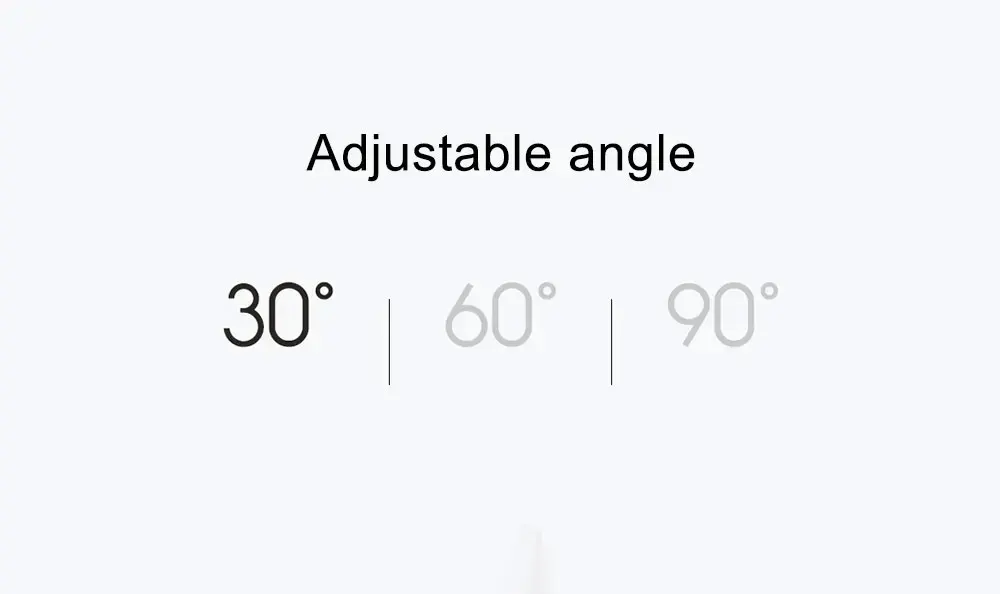 Adjustable angle

30° | 60° | 90°