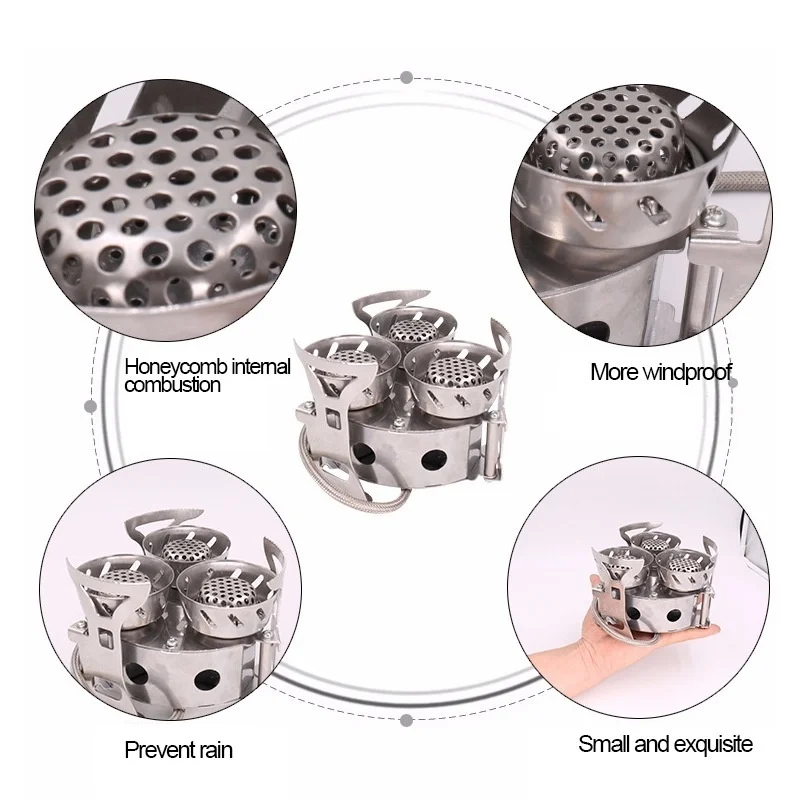 Honeycomb internal combustion

More windproof

Prevent rain

Small and exquisite