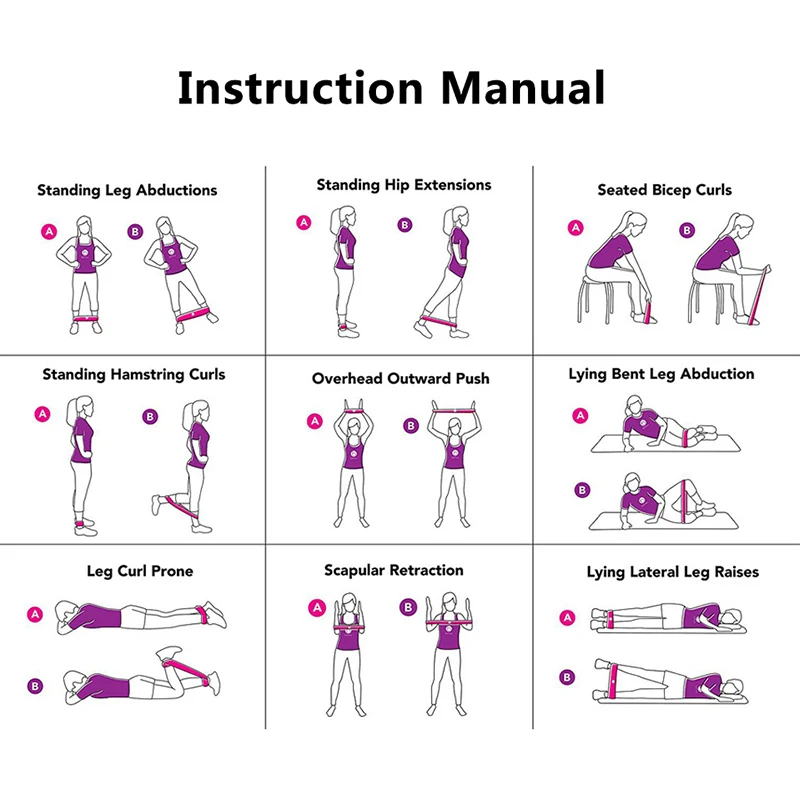 Instruction Manual

Standing Leg Abductions

A B

Standing Hip Extensions

A B

Seated Bicep Curls

A B

Standing Hamstring Curls

A B

Overhead Outward Push

A B

Lying Bent Leg Abduction

A

B

Leg Curl Prone

A

B

Scapular Retraction

A B

Lying Lateral Leg Raises

A

B