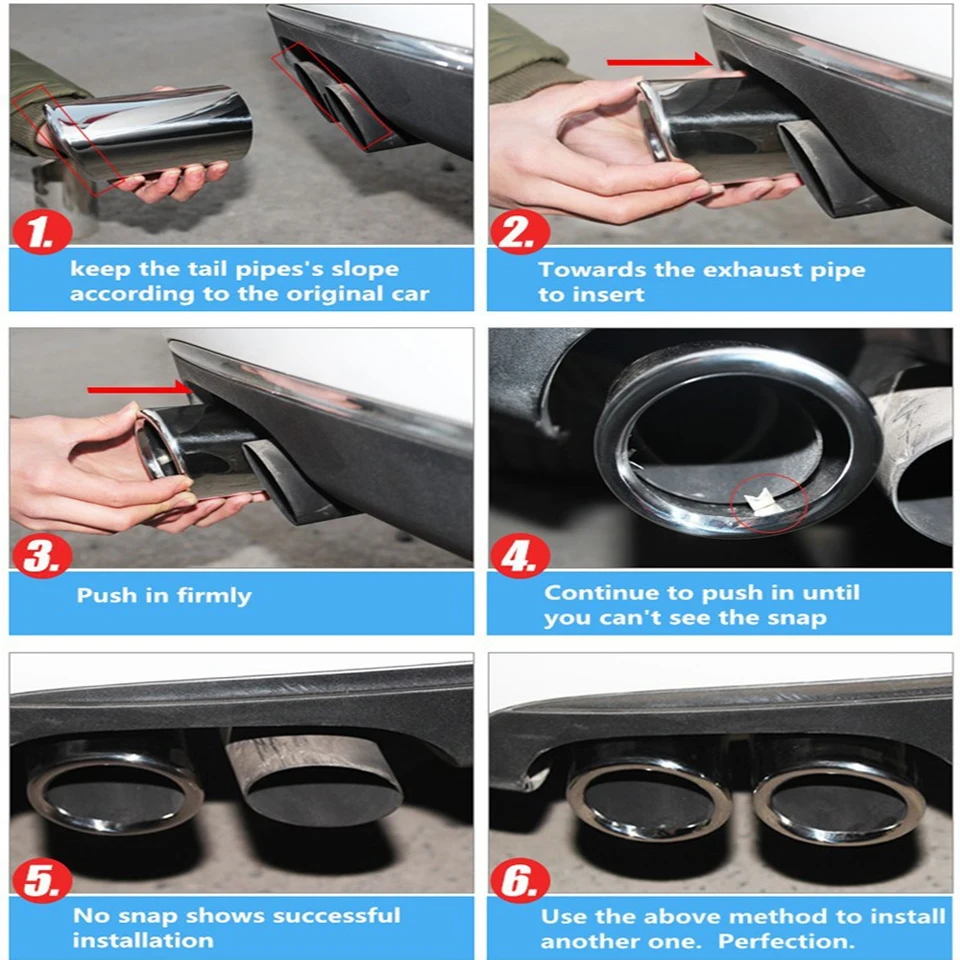 1.
keep the tail pipes's slope according to the original car

2.
Towards the exhaust pipe to insert

3.
Push in firmly

4.
Continue to push in until you can't see the snap

5.
No snap shows successful installation

6.
Use the above method to install another one.  Perfection.