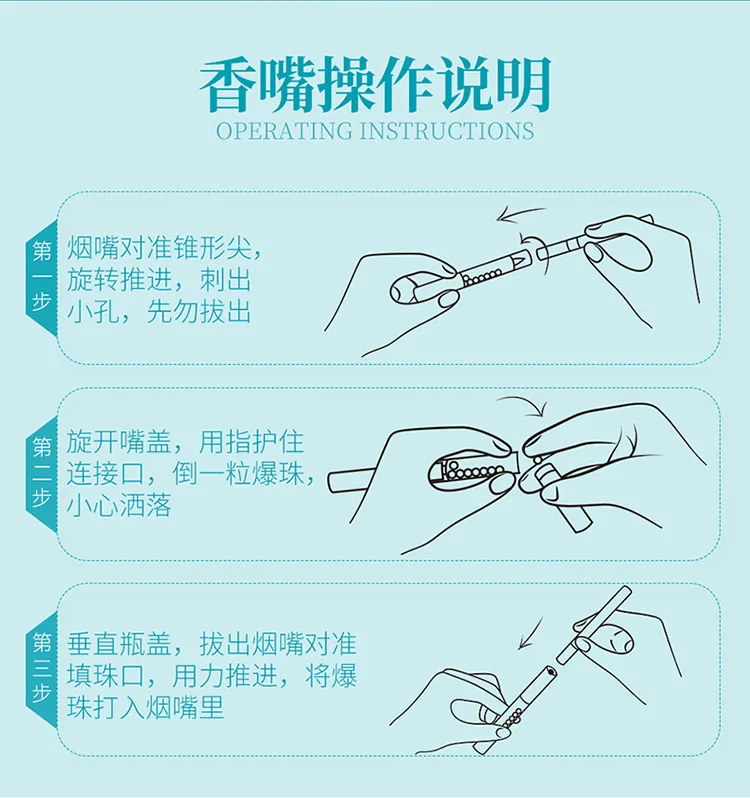 香嘴操作说明
OPERATING INSTRUCTIONS

第一步
烟嘴对准锥形尖，旋转推进，刺出小孔，先勿拔出

第二步
旋开嘴盖，用指护住连接口，倒一粒爆珠，小心洒落

第三步
垂直瓶盖，拔出烟嘴对准填珠口，用力推进，将爆珠打入烟嘴里