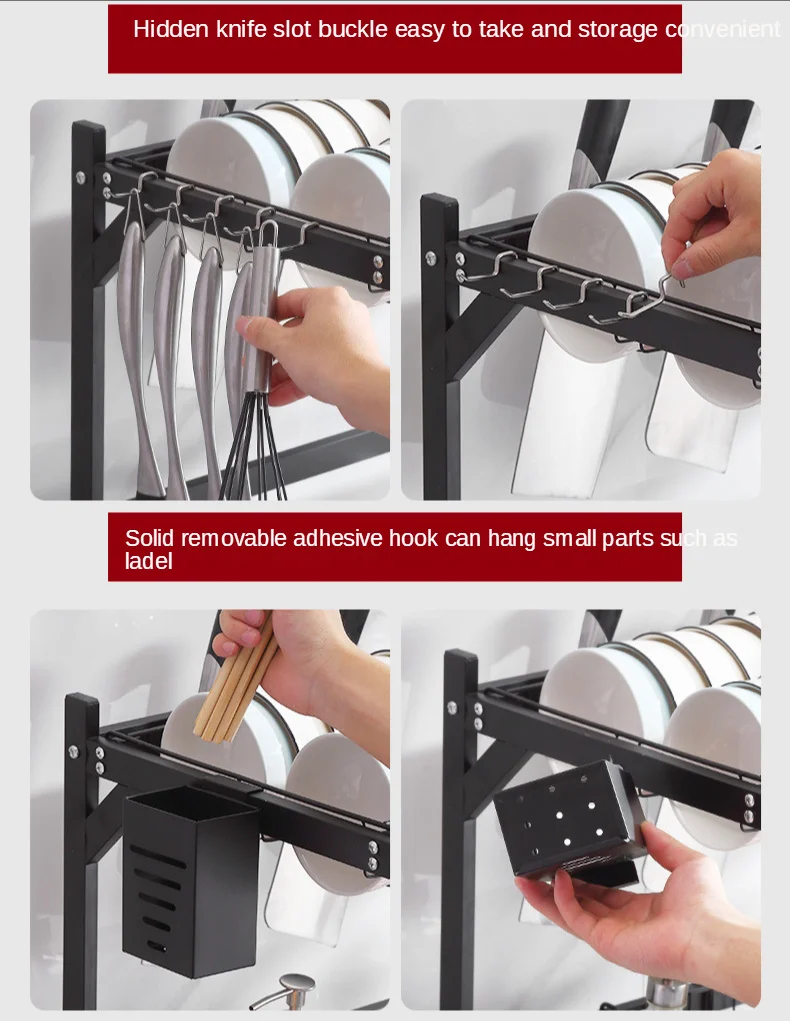 Hidden knife slot buckle easy to take and storage convenient

Solid removable adhesive hook can hang small parts such as ladel