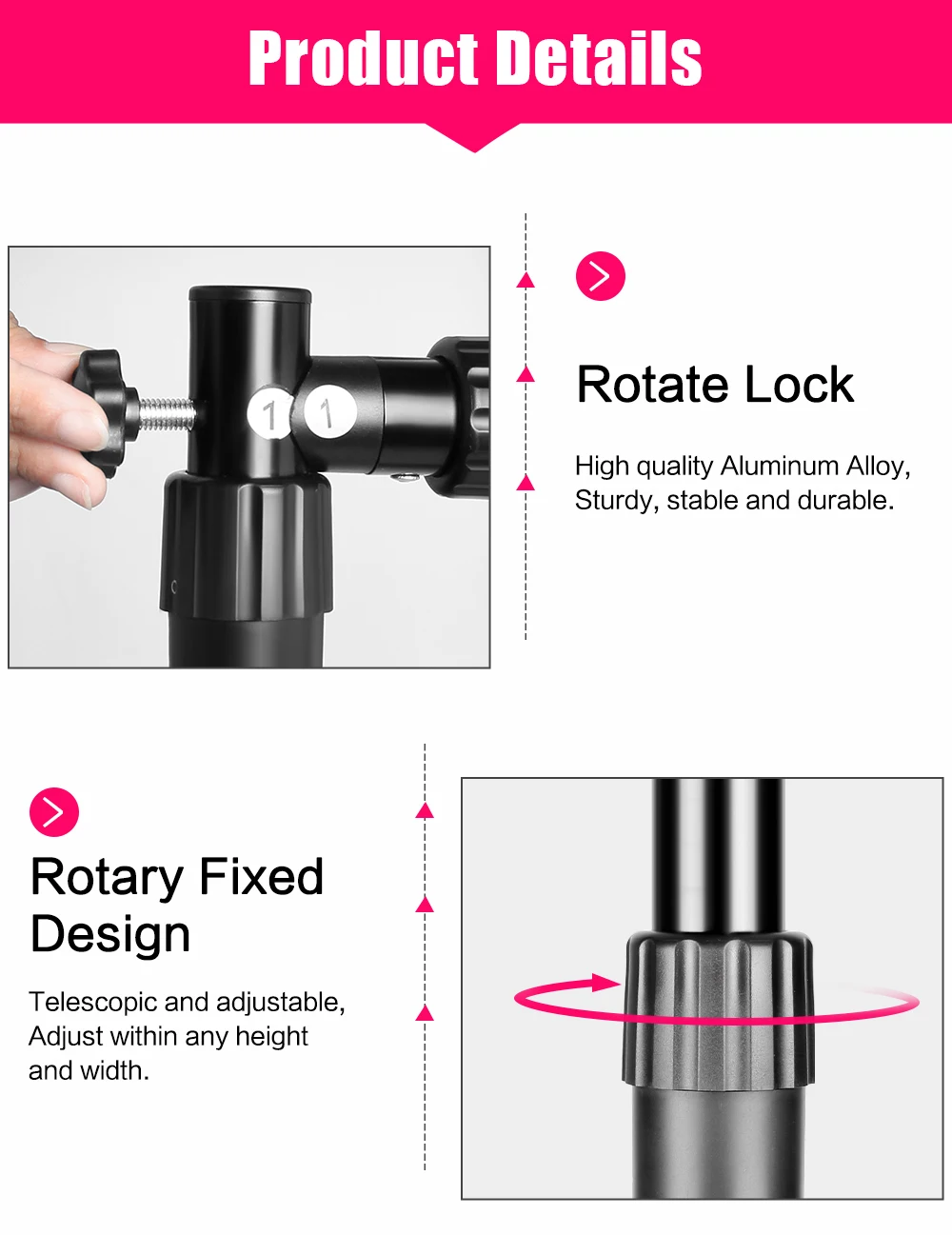 Product Details

1 1

Rotate Lock

High quality Aluminum Alloy, Sturdy, stable and durable.

Rotary Fixed Design

Telescopic and adjustable, Adjust within any height and width.