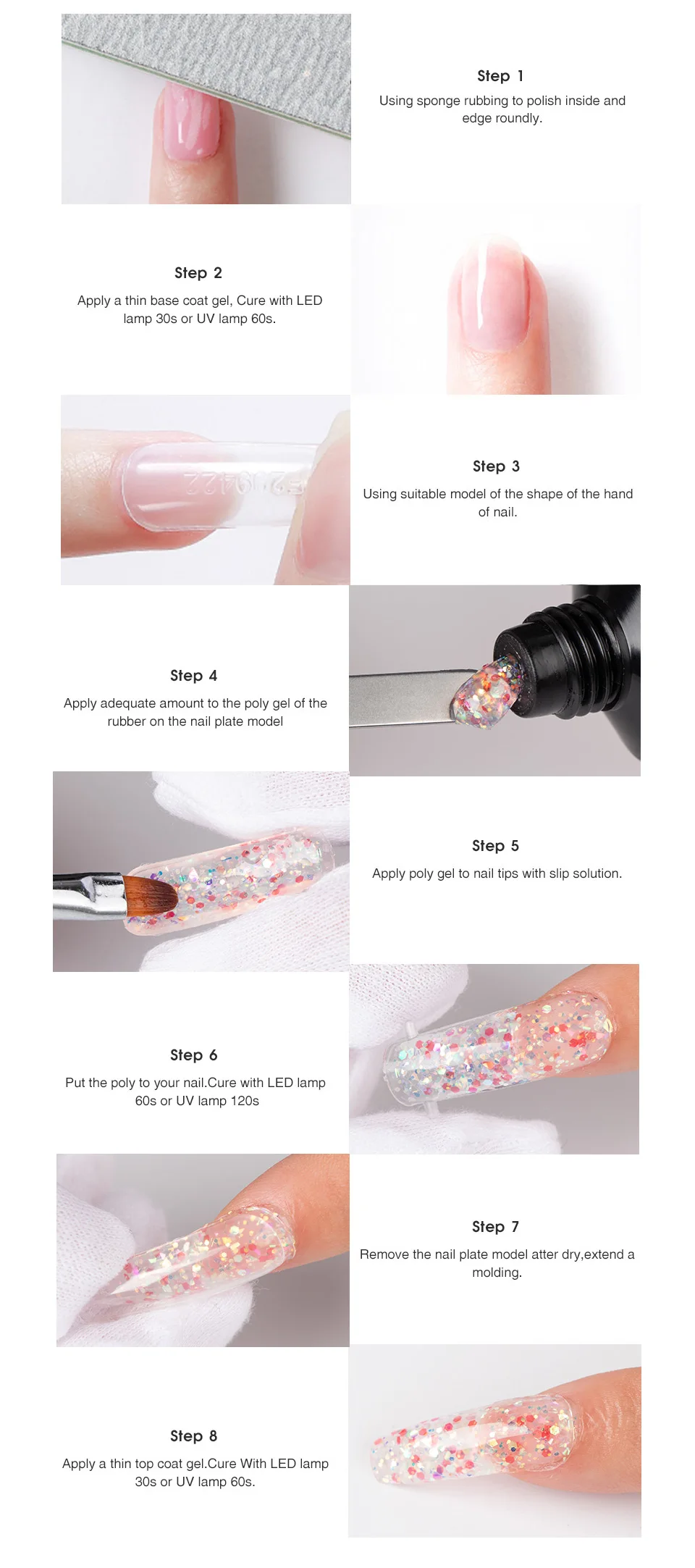 Step 1
Using sponge rubbing to polish inside and edge roundly.

Step 2
Apply a thin base coat gel, Cure with LED lamp 30s or UV lamp 60s.

Step 3
Using suitable model of the shape of the hand of nail.

Step 4
Apply adequate amount to the poly gel of the rubber on the nail plate model

Step 5
Apply poly gel to nail tips with slip solution.

Step 6
Put the poly to your nail.Cure with LED lamp 60s or UV lamp 120s

Step 7
Remove the nail plate model atter dry,extend a molding.

Step 8
Apply a thin top coat gel.Cure With LED lamp 30s or UV lamp 60s.