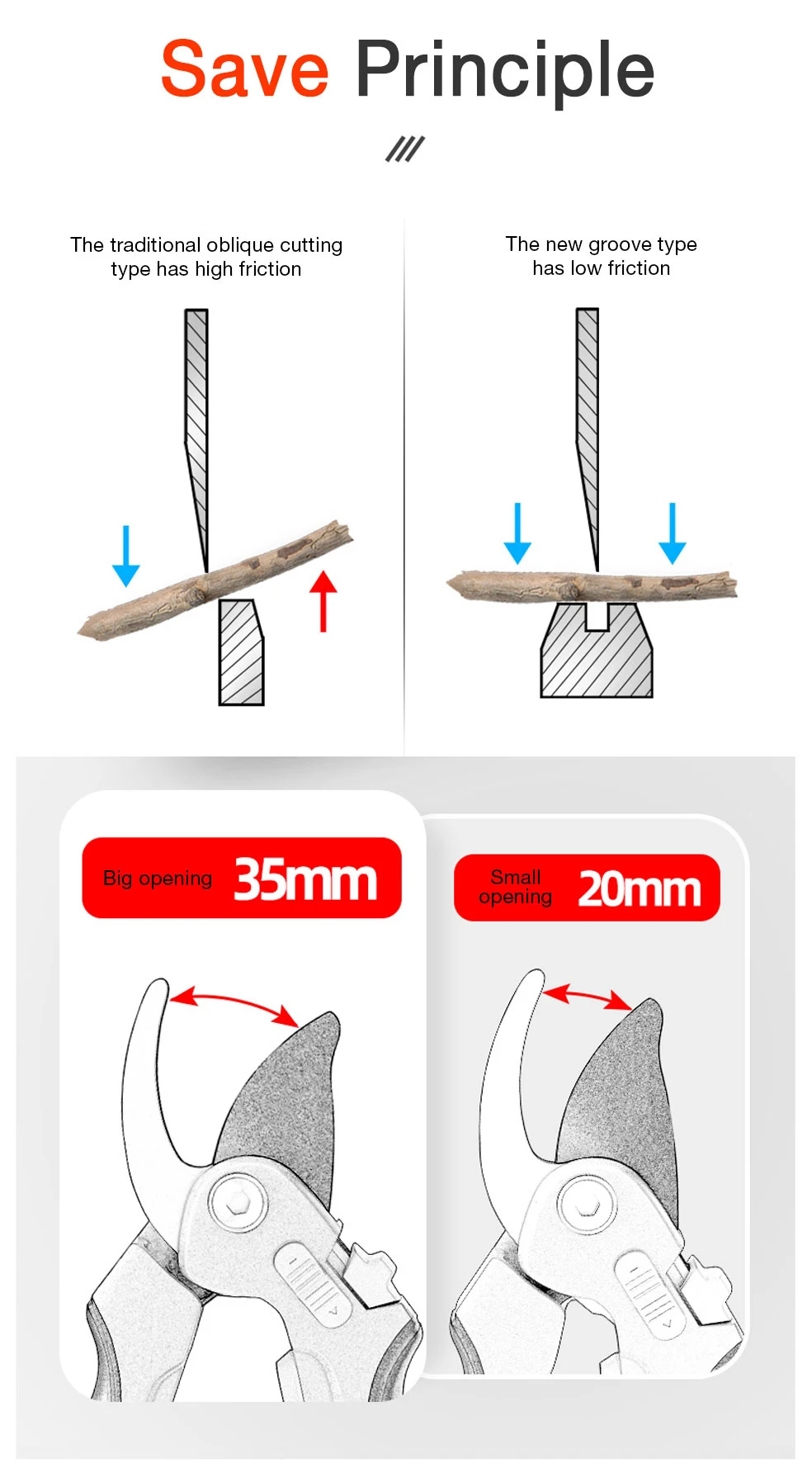 Save Principle

The traditional oblique cutting type has high friction

The new groove type has low friction

Big opening 35mm

Small opening 20mm