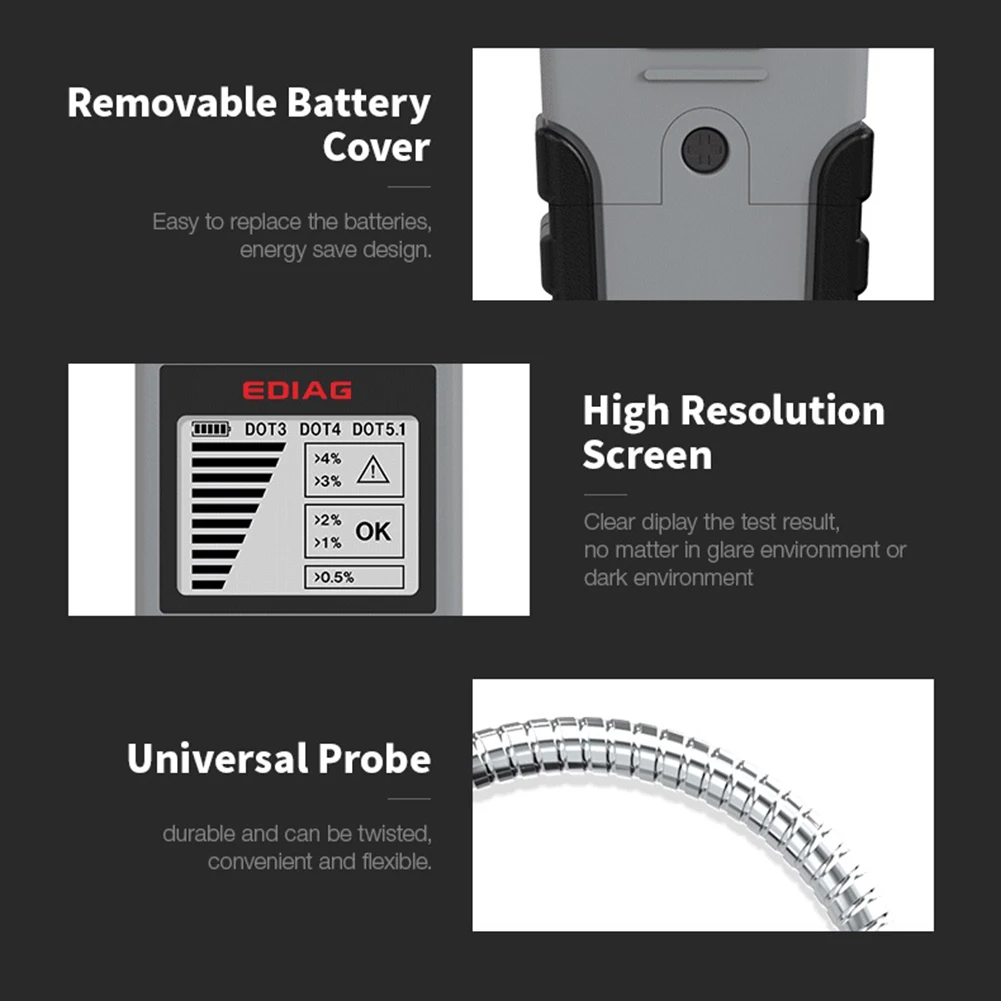 Removable Battery Cover

Easy to replace the batteries, energy save design.

EDIAG

DOT3 DOT4 DOT5.1

>4%
>3%

>2%
>1%
OK

>0.5%

High Resolution Screen

Clear diplay the test result, no matter in glare environment or dark environment

Universal Probe

durable and can be twisted, convenient and flexible.