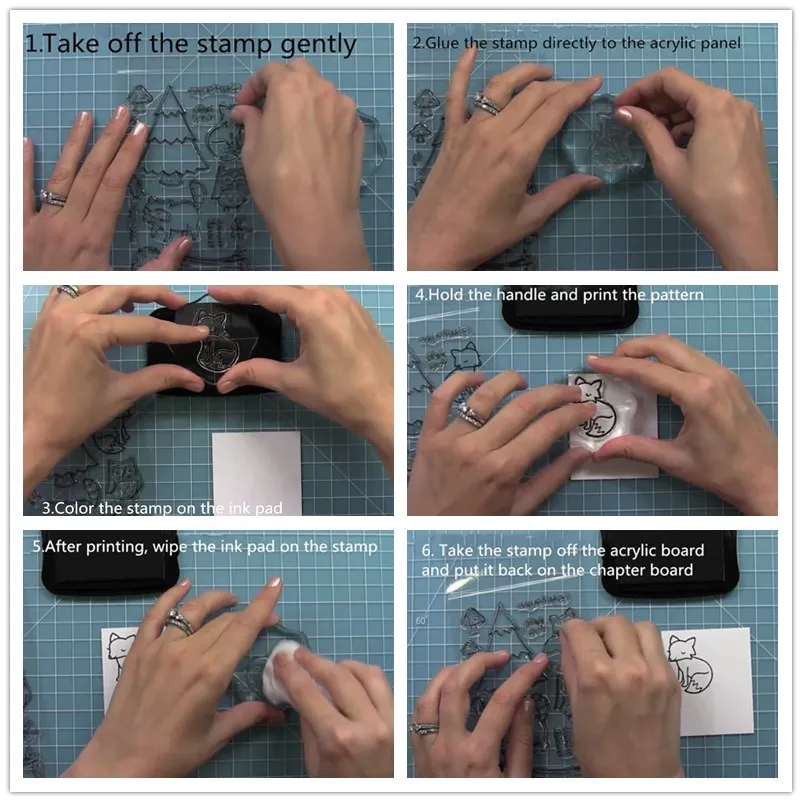 1.Take off the stamp gently

2.Glue the stamp directly to the acrylic panel

3.Color the stamp on the ink pad

4.Hold the handle and print the pattern

5.After printing, wipe the ink pad on the stamp

6. Take the stamp off the acrylic board and put it back on the chapter board

60