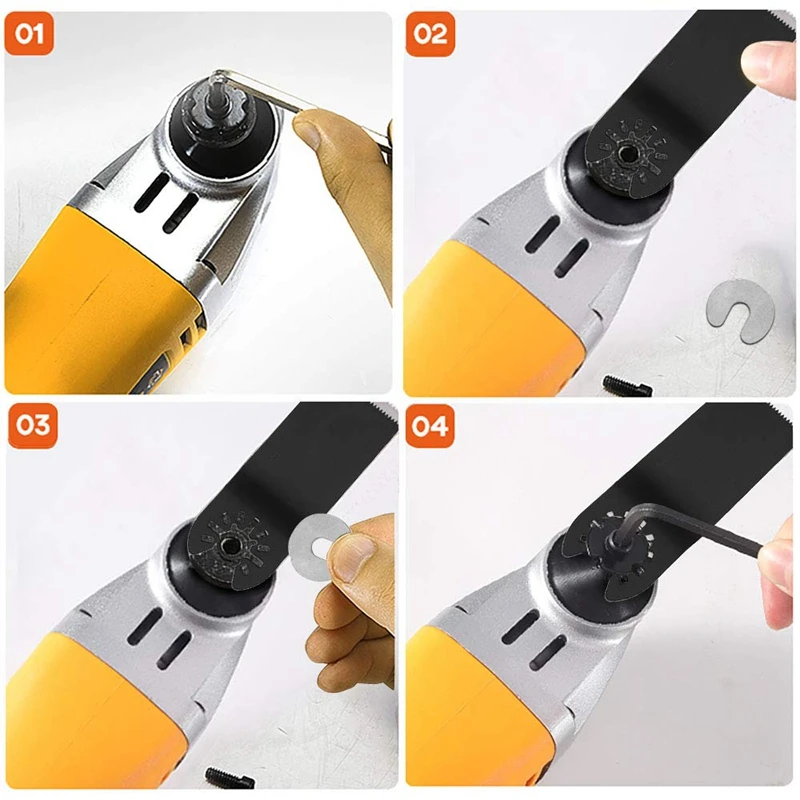 01

02

03

04