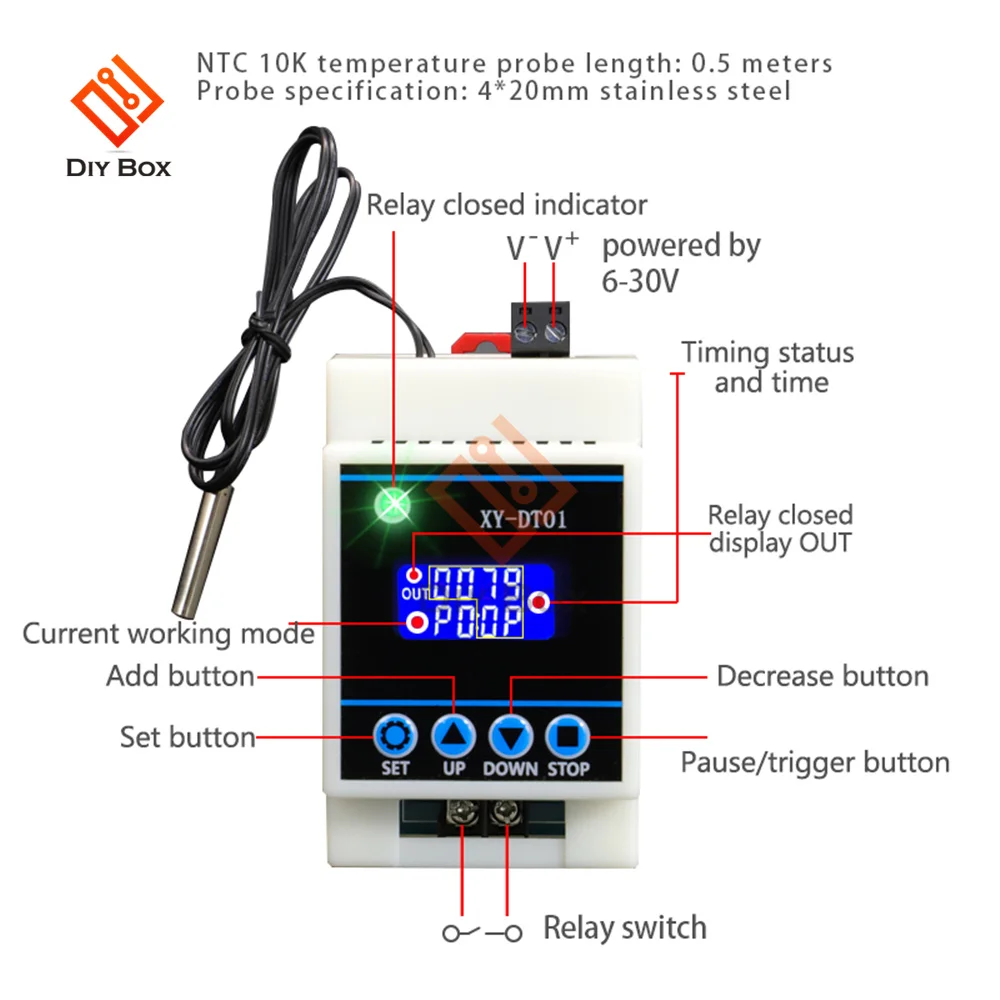 NTC 10K temperature probe length: 0.5 meters
Probe specification: 4*20mm stainless steel

DIY BOX

Relay closed indicator

$V^-$ $V^+$ powered by 6-30V

Timing status and time

XY-DT01

Relay closed display OUT

OUT 0079
P00P

Current working mode

Add button

Decrease button

Set button

SET UP DOWN STOP

Pause/trigger button

Relay switch