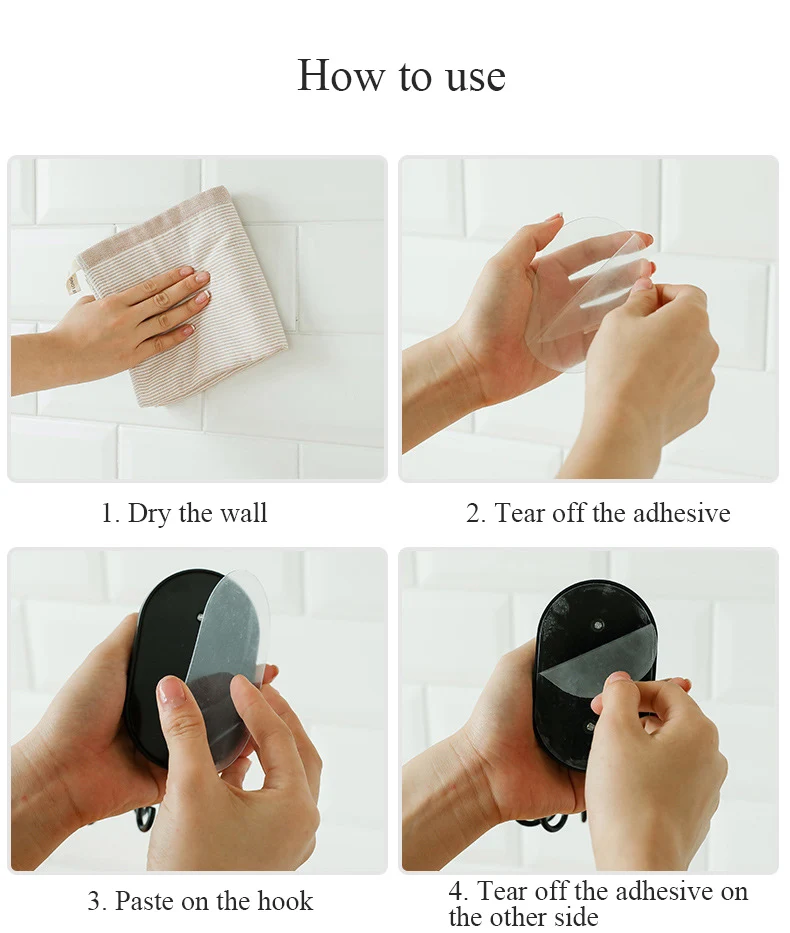 How to use

1. Dry the wall

2. Tear off the adhesive

3. Paste on the hook

4. Tear off the adhesive on the other side