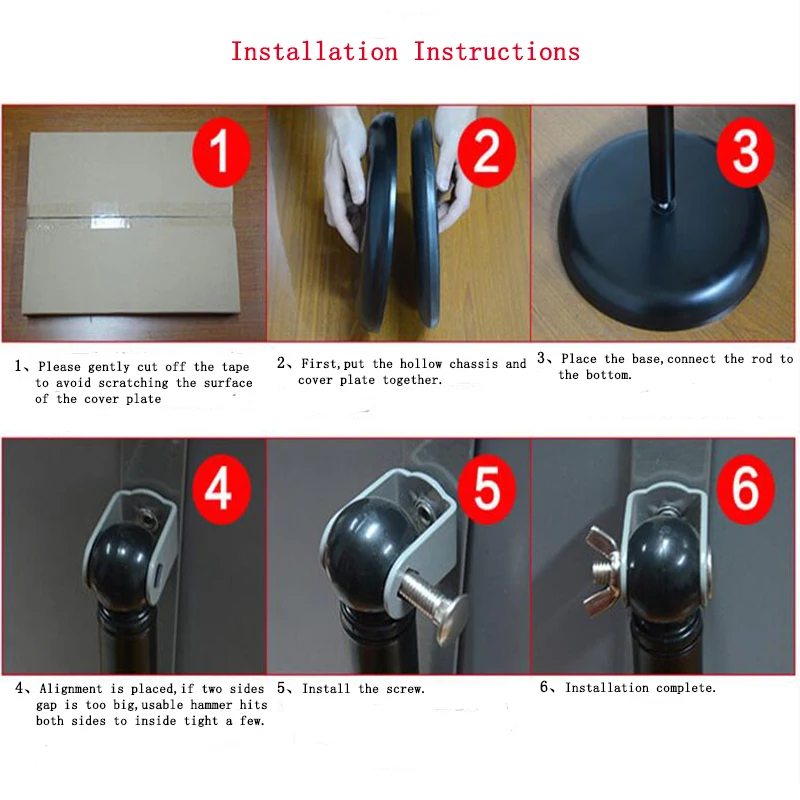 Installation Instructions

1

2

3

1、Please gently cut off the tape to avoid scratching the surface of the cover plate

2、First,put the hollow chassis and cover plate together.

3、Place the base,connect the rod to the bottom.

4

5

6

4、Alignment is placed,if two sides gap is too big,usable hammer hits both sides to inside tight a few.

5、Install the screw.

6、Installation complete.