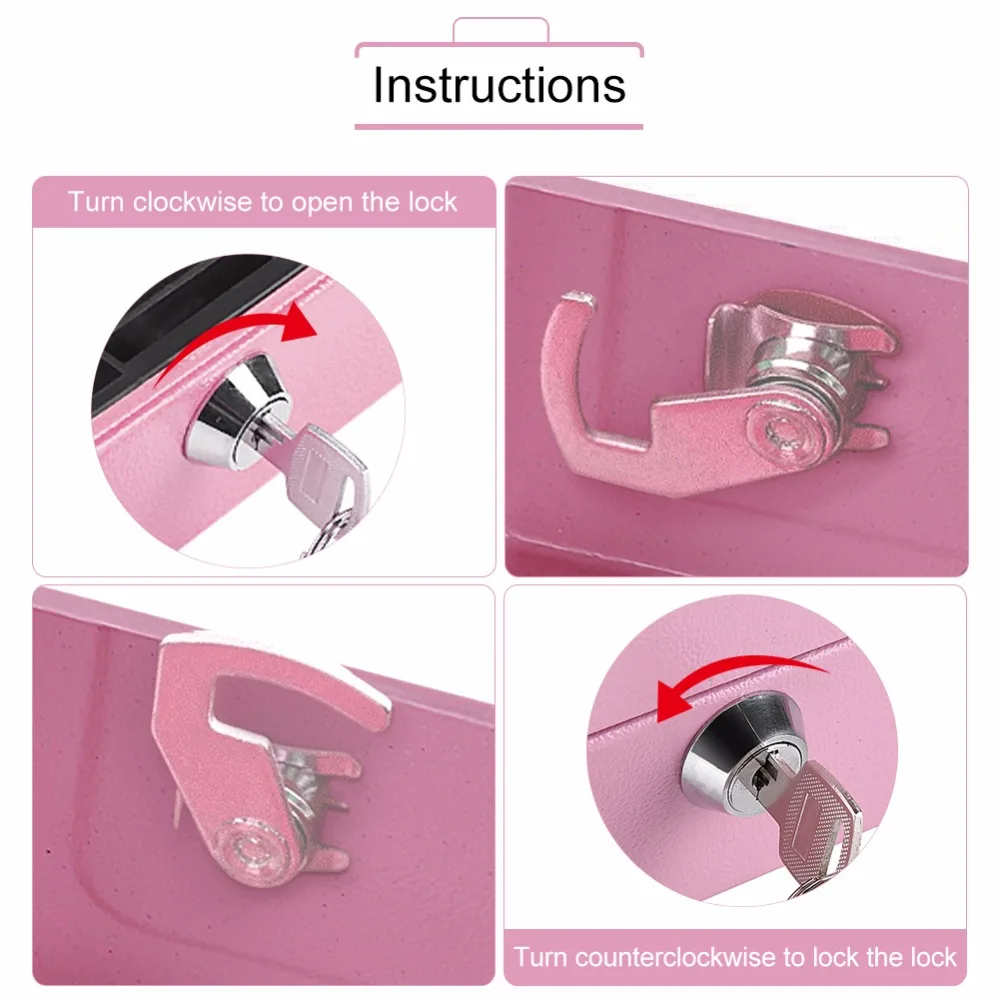 Instructions

Turn clockwise to open the lock

Turn counterclockwise to lock the lock