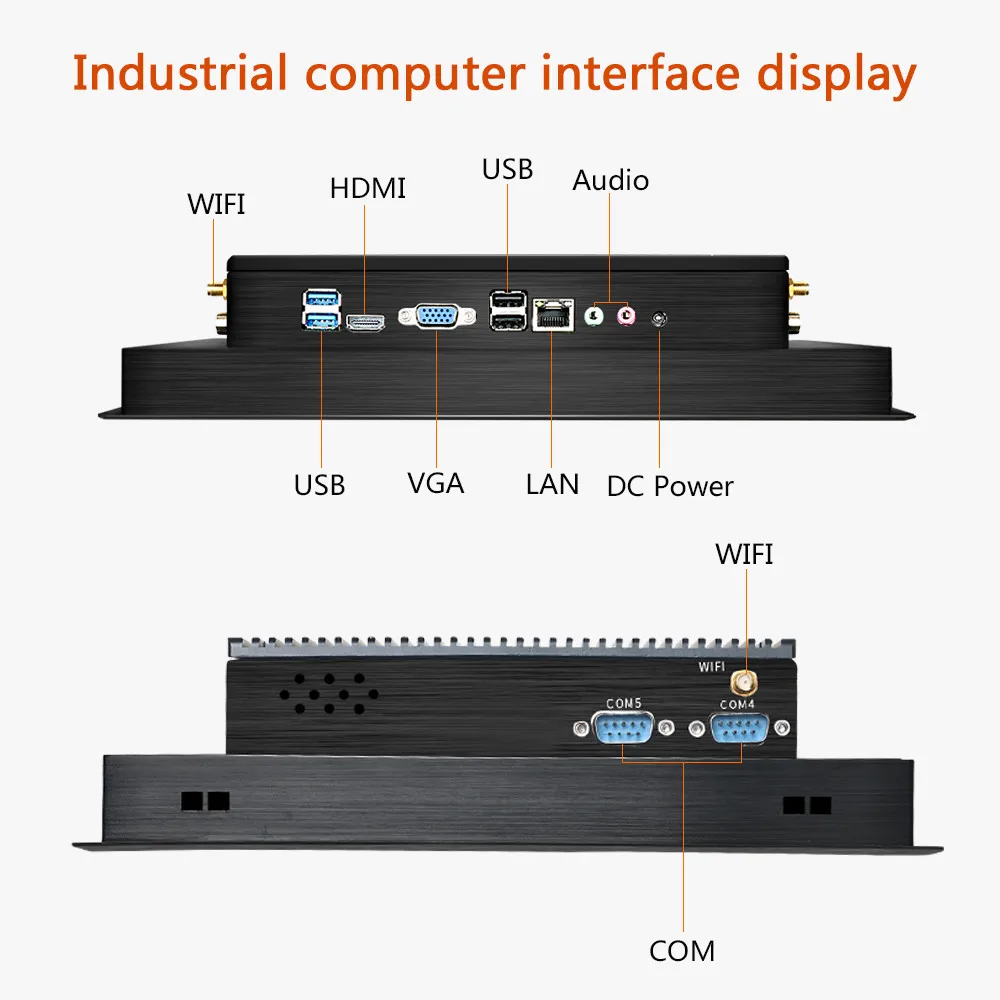 Industrial computer interface display

WIFI
HDMI
USB
Audio

USB
VGA
LAN
DC Power

WIFI

WIFI
COM5
COM4

COM